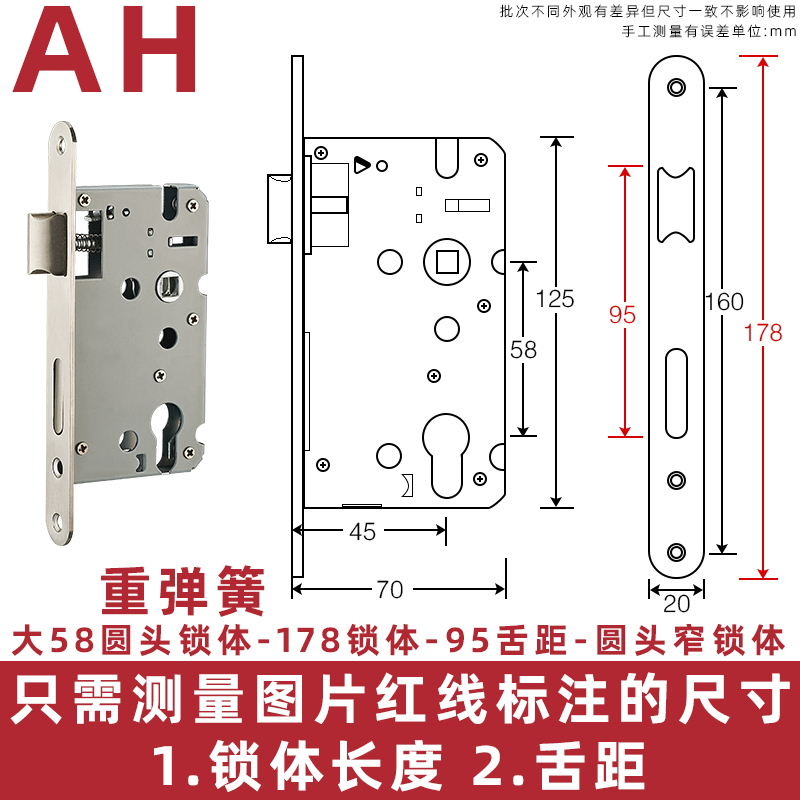 AH

批次不同外观有差异但尺寸一致不影响使用
手工测量有误差单位:mm

125
58
45
70
95
160
178
20

重弹簧
大58圆头锁体-178锁体-95舌距-圆头窄锁体

只需测量图片红线标注的尺寸
1.锁体长度 2.舌距