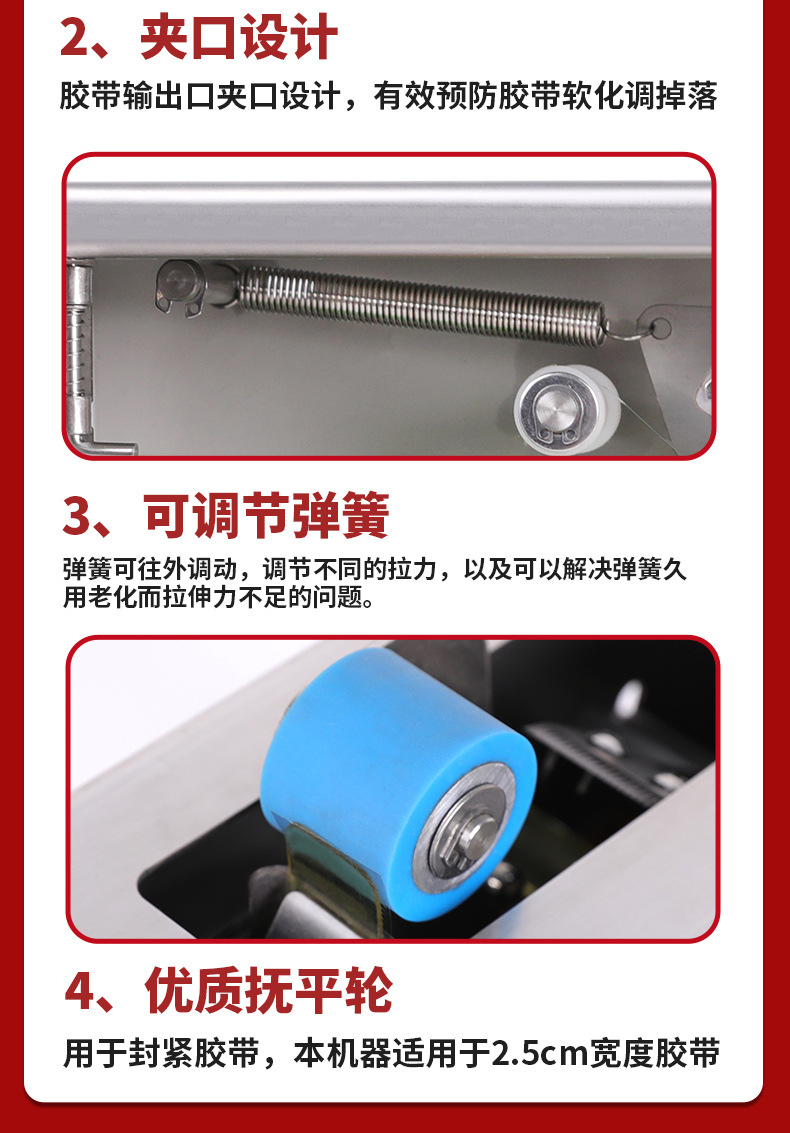 2、夹口设计

胶带输出口夹口设计，有效预防胶带软化调掉落

3、可调节弹簧

弹簧可往外调动，调节不同的拉力，以及可以解决弹簧久用老化而拉伸力不足的问题。

4、优质抚平轮

用于封紧胶带，本机器适用于2.5cm宽度胶带