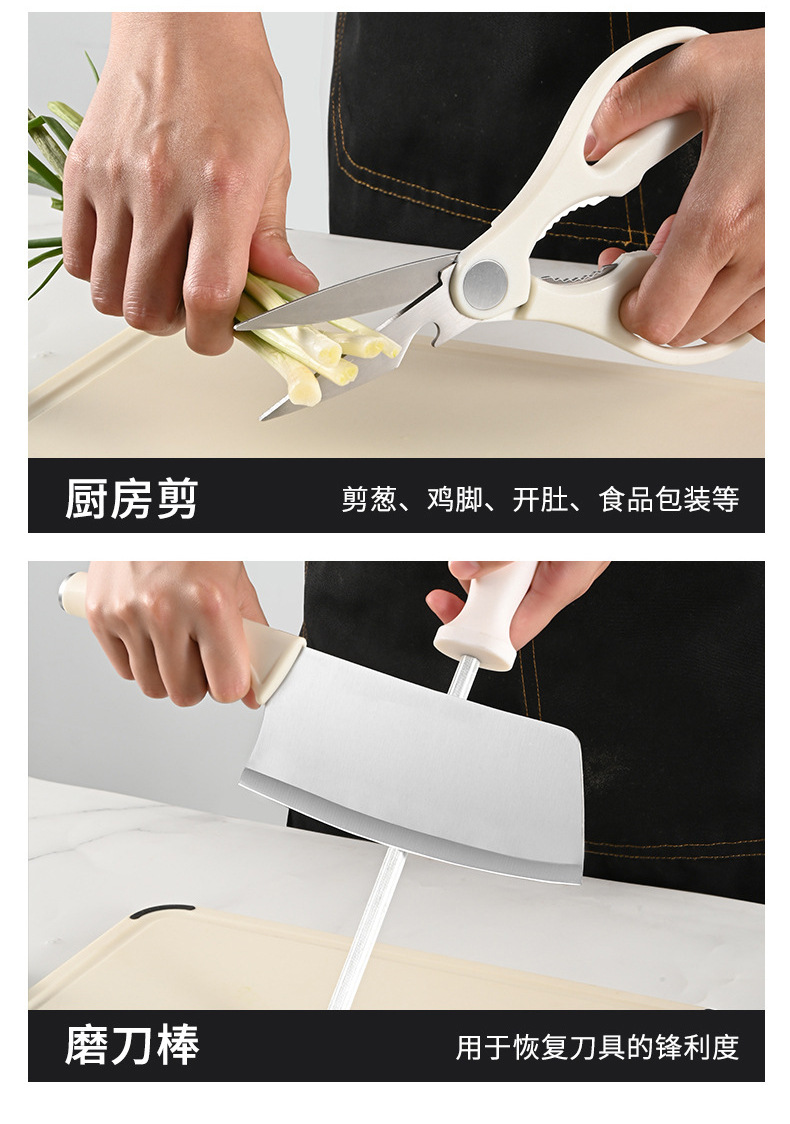 厨房剪

剪葱、鸡脚、开肚、食品包装等

磨刀棒

用于恢复刀具的锋利度