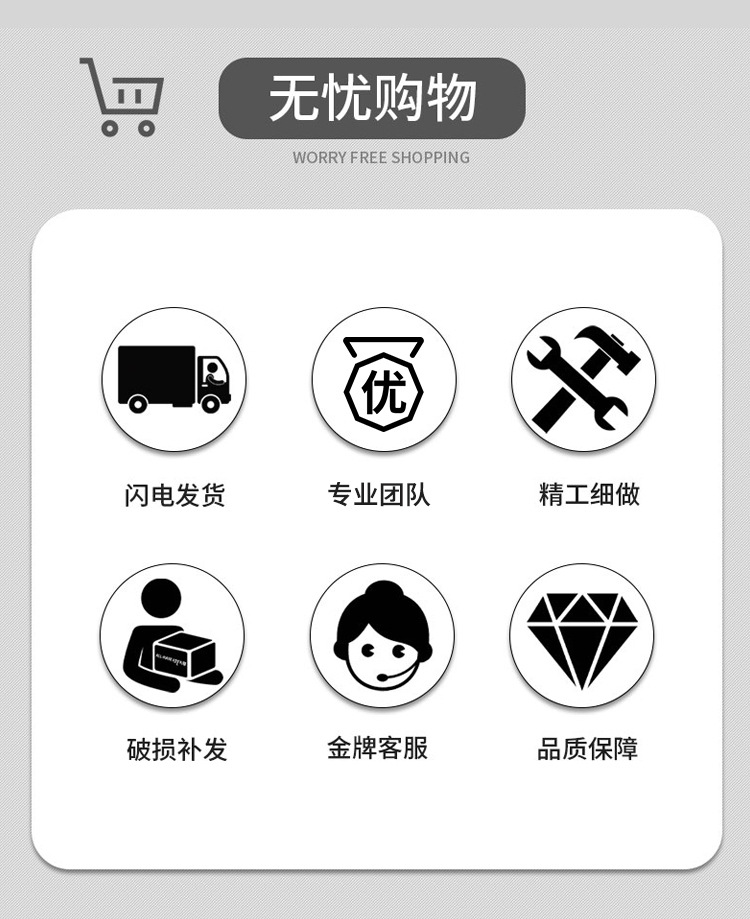 无忧购物

WORRY FREE SHOPPING

优

闪电发货

专业团队

精工细做

破损补发

金牌客服

品质保障