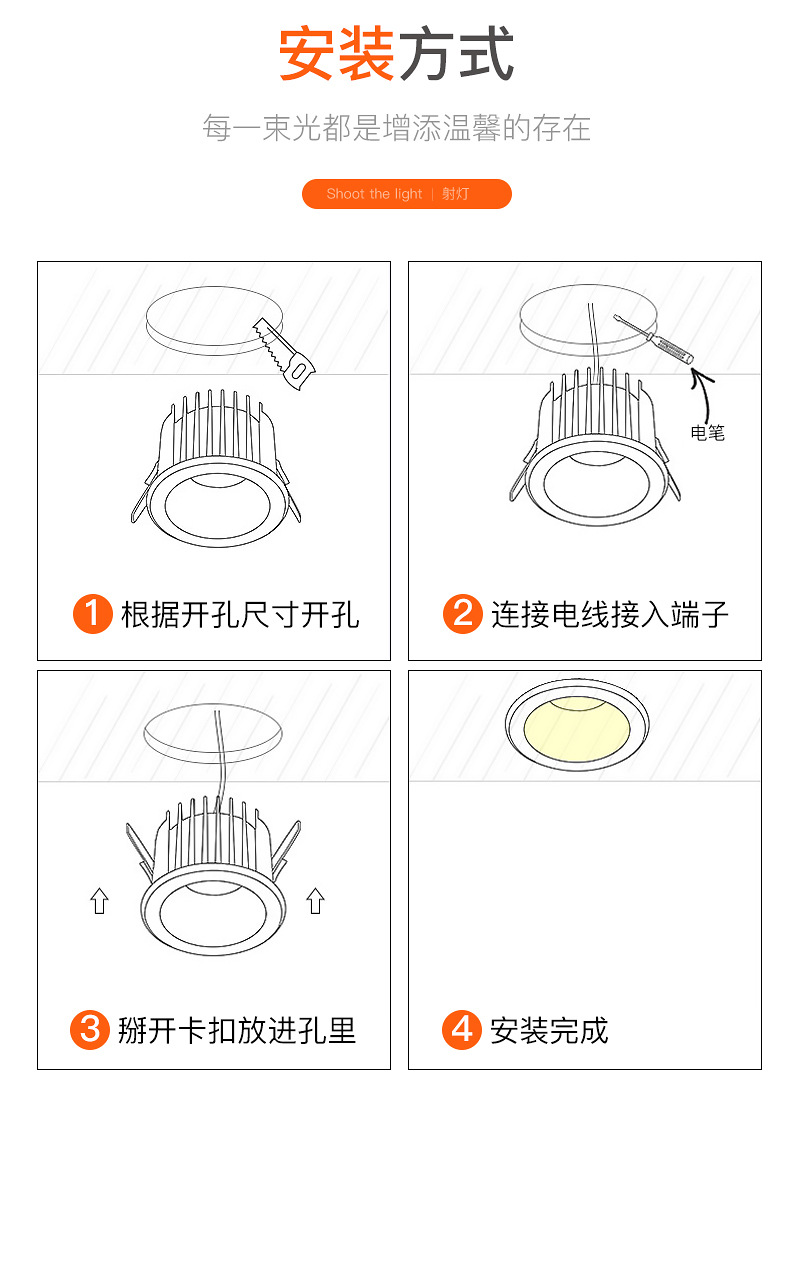 安装方式

每一束光都是增添温馨的存在

Shoot the light | 射灯

1 根据开孔尺寸开孔

电笔

2 连接电线接入端子

3 掰开卡扣放进孔里

4 安装完成