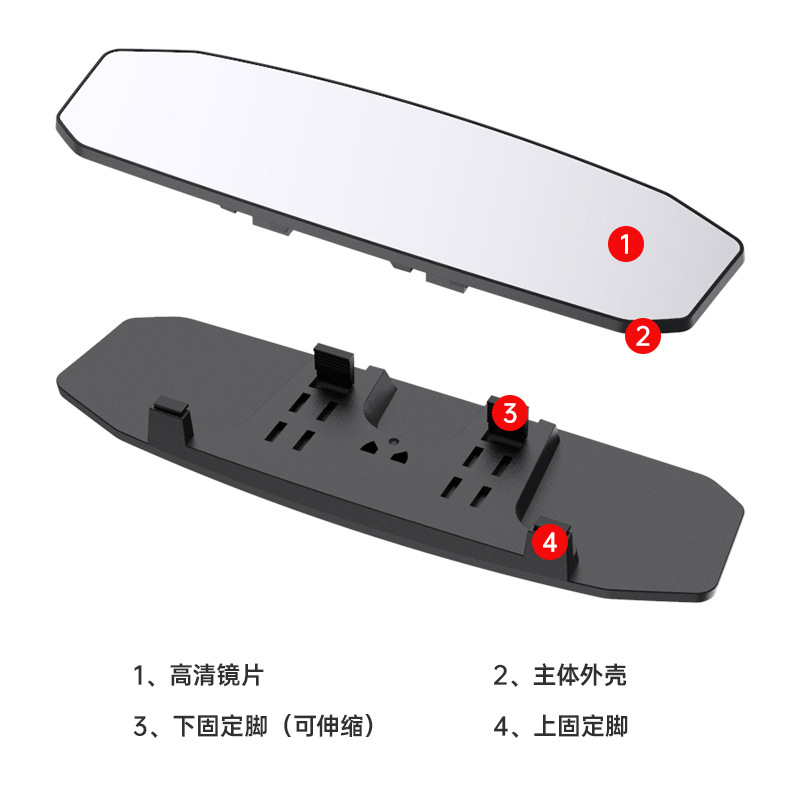 1

2

3

4

1、高清镜片

2、主体外壳

3、下固定脚（可伸缩）

4、上固定脚