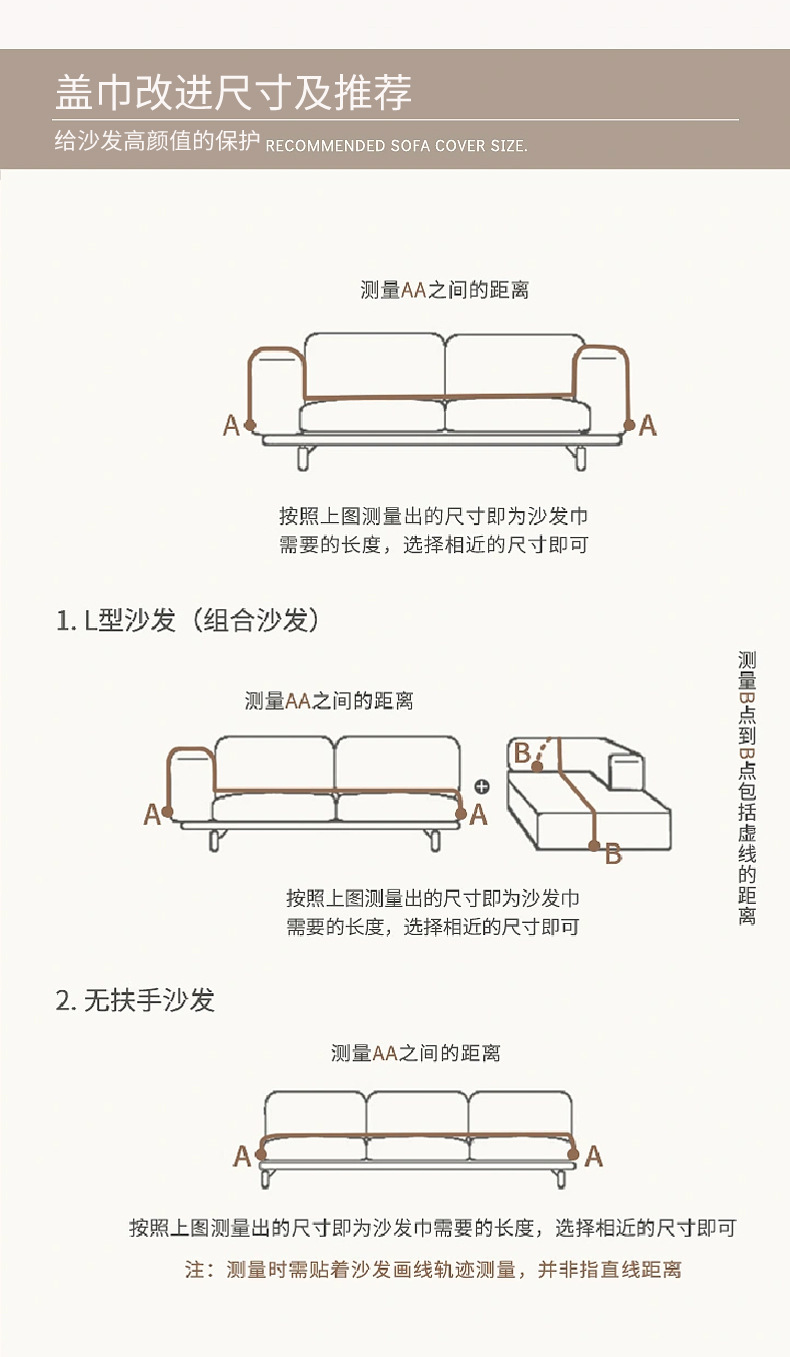 盖巾改进尺寸及推荐

给沙发高颜值的保护 RECOMMENDED SOFA COVER SIZE.

测量AA之间的距离

A A

按照上图测量出的尺寸即为沙发巾需要的长度，选择相近的尺寸即可

1. L型沙发（组合沙发）

测量AA之间的距离

A A B B

按照上图测量出的尺寸即为沙发巾需要的长度，选择相近的尺寸即可

测量B点到B点包括虚线的距离

2. 无扶手沙发

测量AA之间的距离

A A

按照上图测量出的尺寸即为沙发巾需要的长度，选择相近的尺寸即可

注：测量时需贴着沙发画线轨迹测量，并非指直线距离