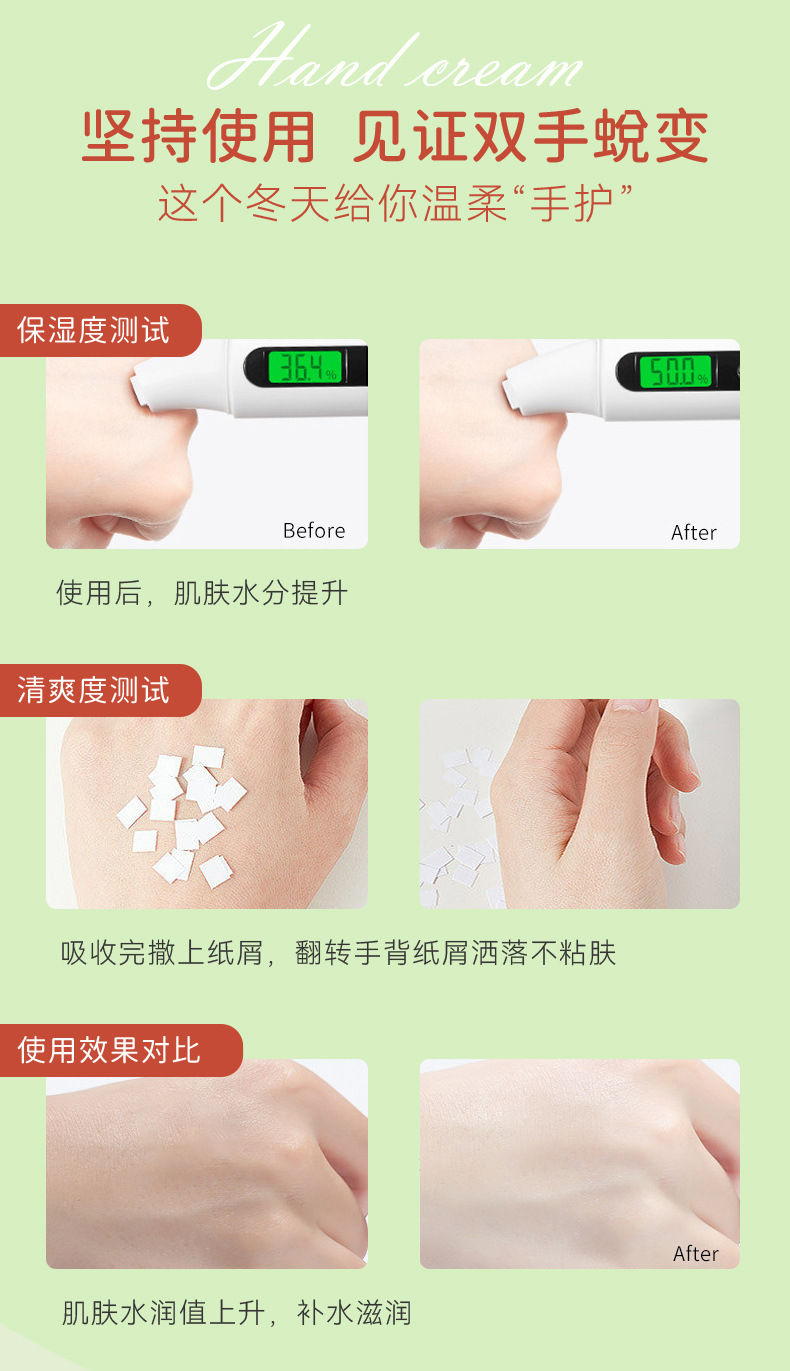 Hand cream

坚持使用 见证双手蜕变

这个冬天给你温柔“手护”

保湿度测试

36.4%

Before

50.0%

After

使用后，肌肤水分提升

清爽度测试

吸收完撒上纸屑，翻转手背纸屑洒落不粘肤

使用效果对比

After

肌肤水润值上升，补水滋润