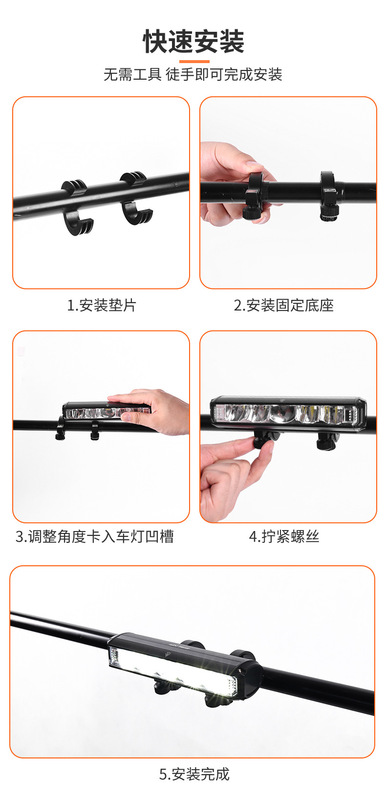 快速安装

无需工具 徒手即可完成安装

1.安装垫片

2.安装固定底座

3.调整角度卡入车灯凹槽

4.拧紧螺丝

5.安装完成