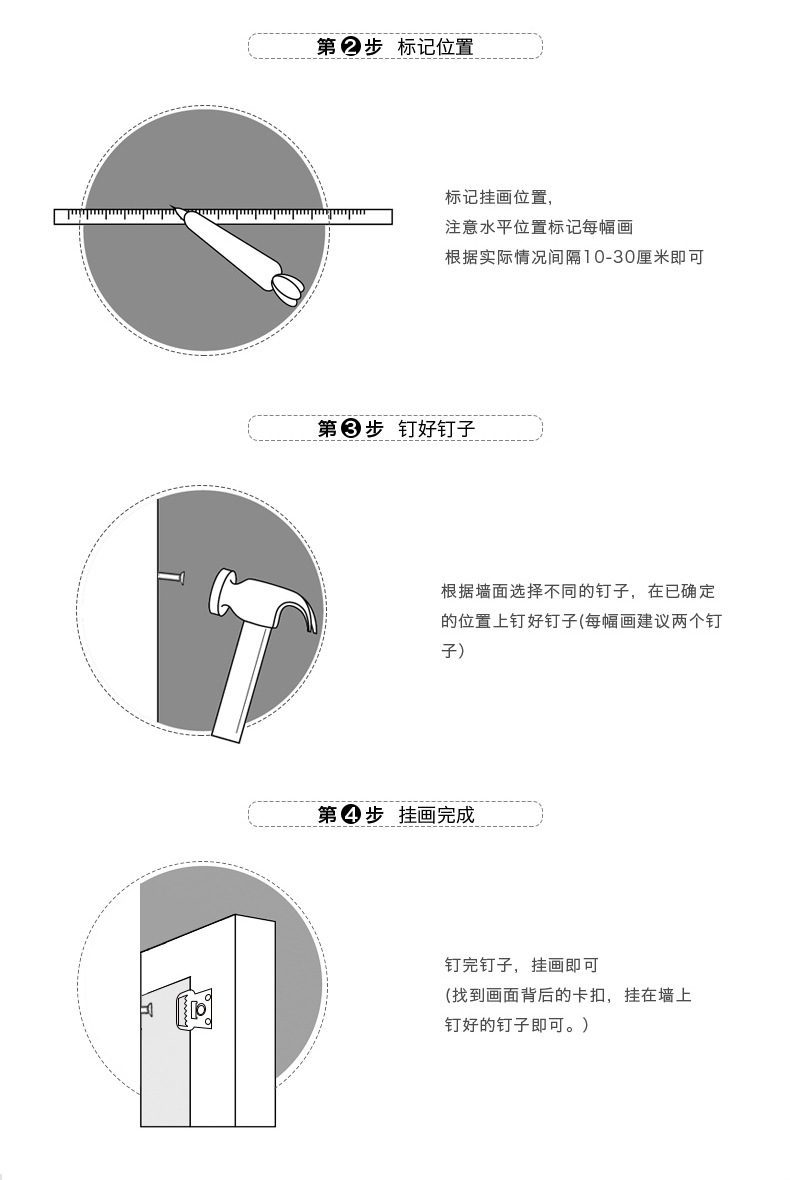 第❷步 标记位置

标记挂画位置,
注意水平位置标记每幅画
根据实际情况间隔10-30厘米即可

第❸步 钉好钉子

根据墙面选择不同的钉子，在已确定的位置上钉好钉子(每幅画建议两个钉子)

第❹步 挂画完成

钉完钉子，挂画即可
(找到画面背后的卡扣，挂在墙上钉好的钉子即可。)