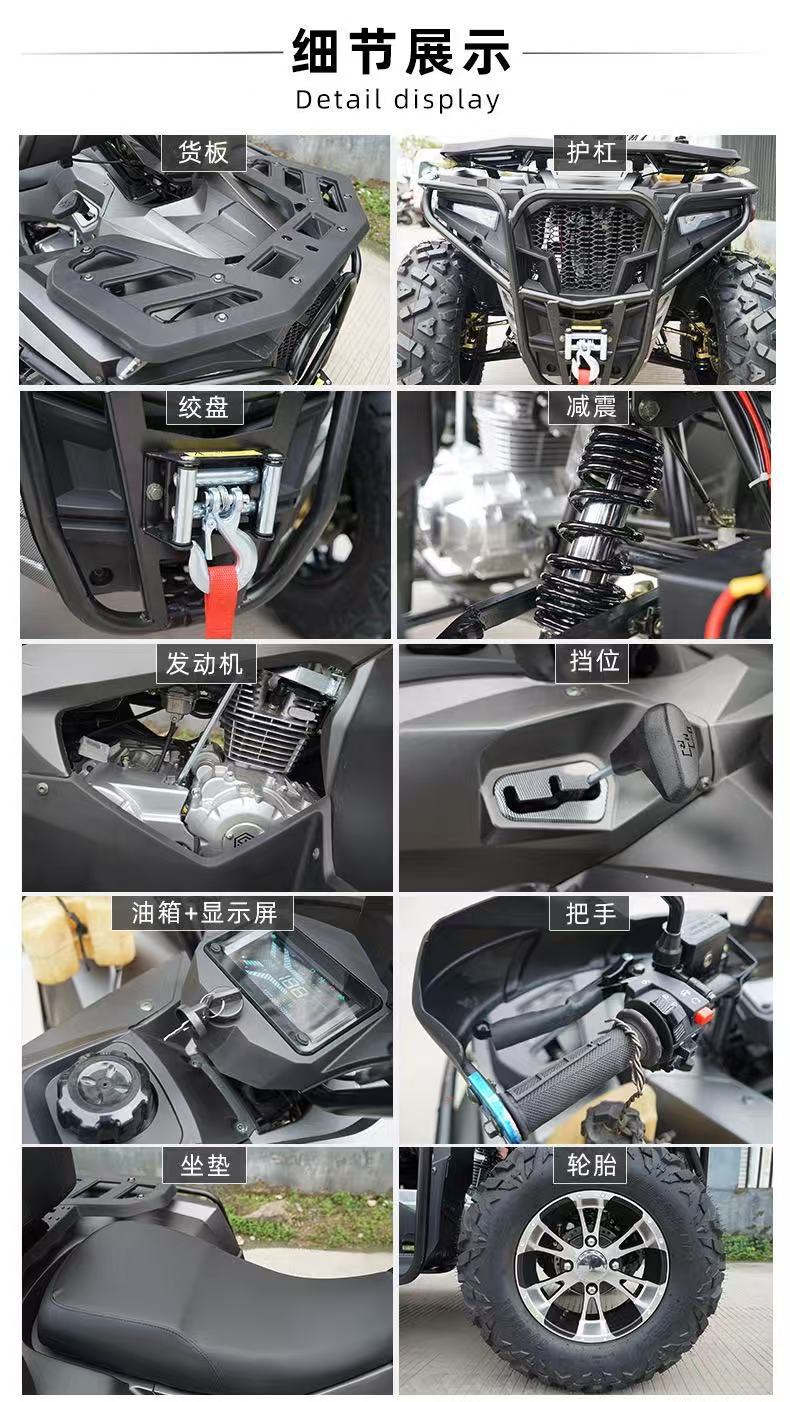 细节展示
Detail display

货板

护杠

绞盘

减震

发动机

挡位

油箱+显示屏

把手

坐垫

轮胎