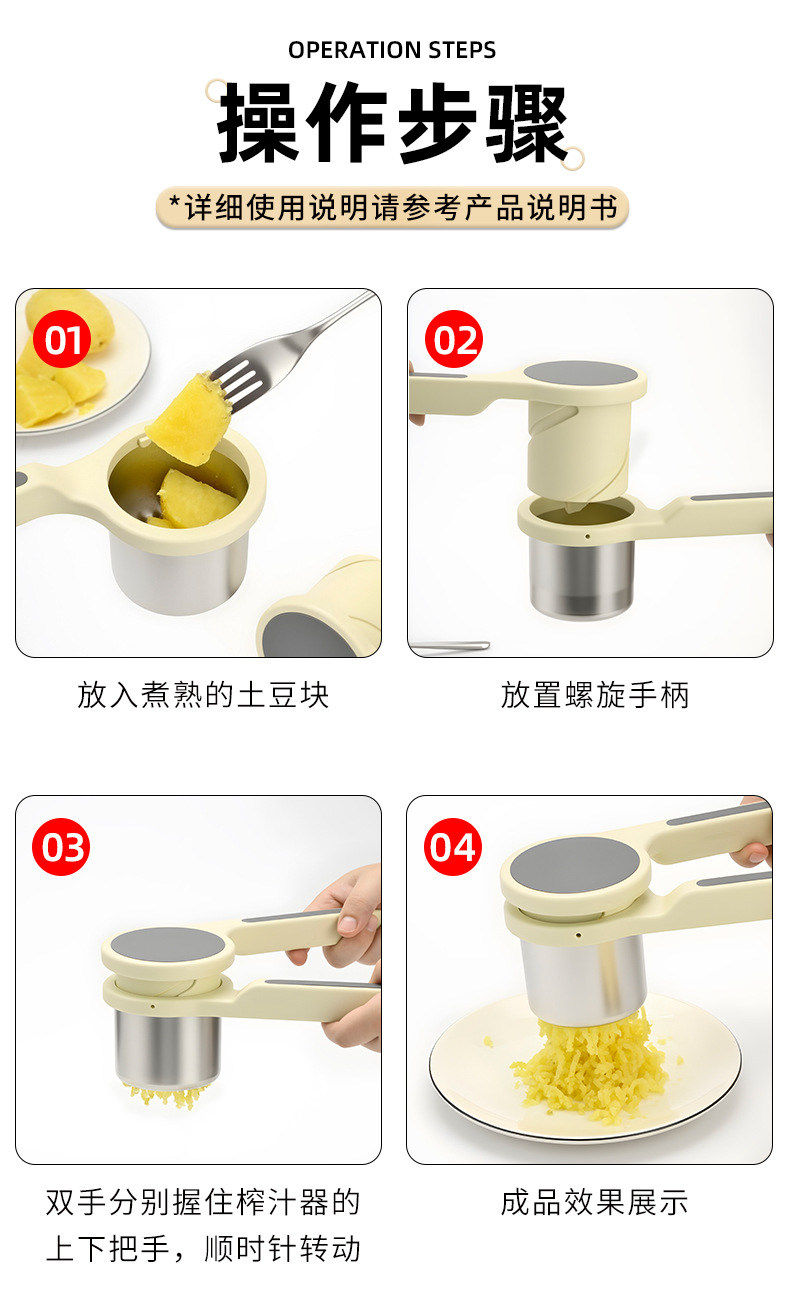 OPERATION STEPS

操作步骤

*详细使用说明请参考产品说明书

01

放入煮熟的土豆块

02

放置螺旋手柄

03

双手分别握住榨汁器的上下把手，顺时针转动

04

成品效果展示