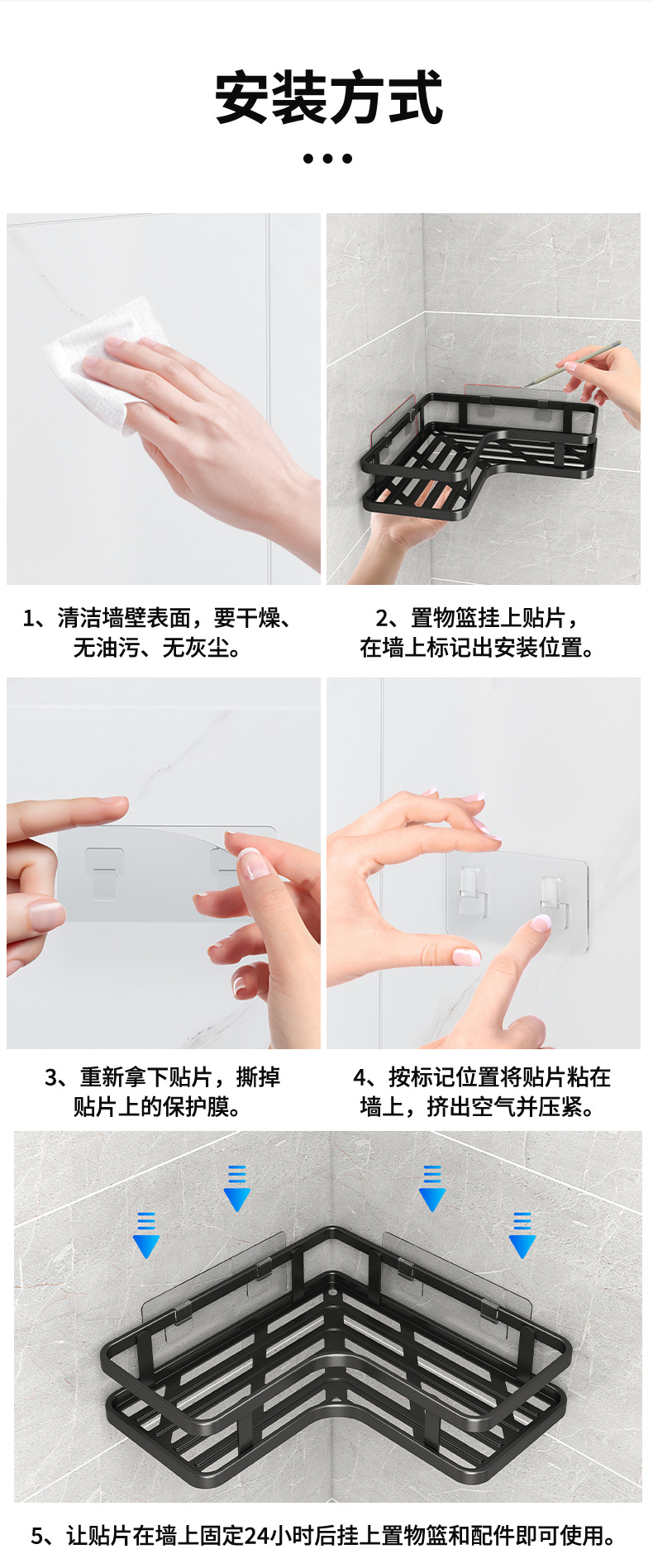 安装方式

1、清洁墙壁表面，要干燥、无油污、无灰尘。

2、置物篮挂上贴片，在墙上标记出安装位置。

3、重新拿下贴片，撕掉贴片上的保护膜。

4、按标记位置将贴片粘在墙上，挤出空气并压紧。

5、让贴片在墙上固定24小时后挂上置物篮和配件即可使用。