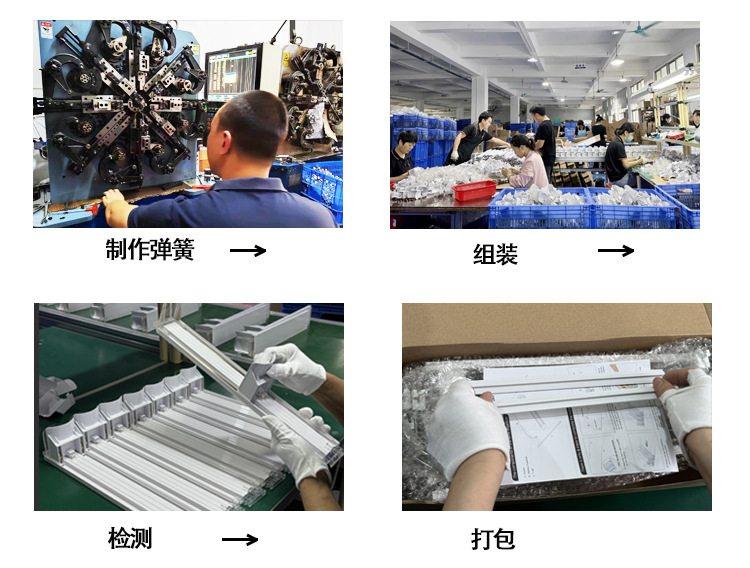 制作弹簧 →

组装 →

检测 →

打包