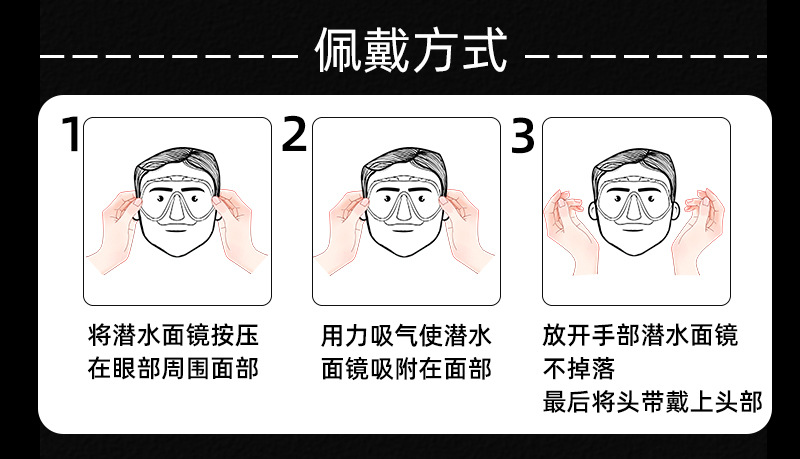 佩戴方式

1

将潜水面镜按压在眼部周围面部

2

用力吸气使潜水面镜吸附在面部

3

放开手部潜水面镜不掉落
最后将头带戴上头部