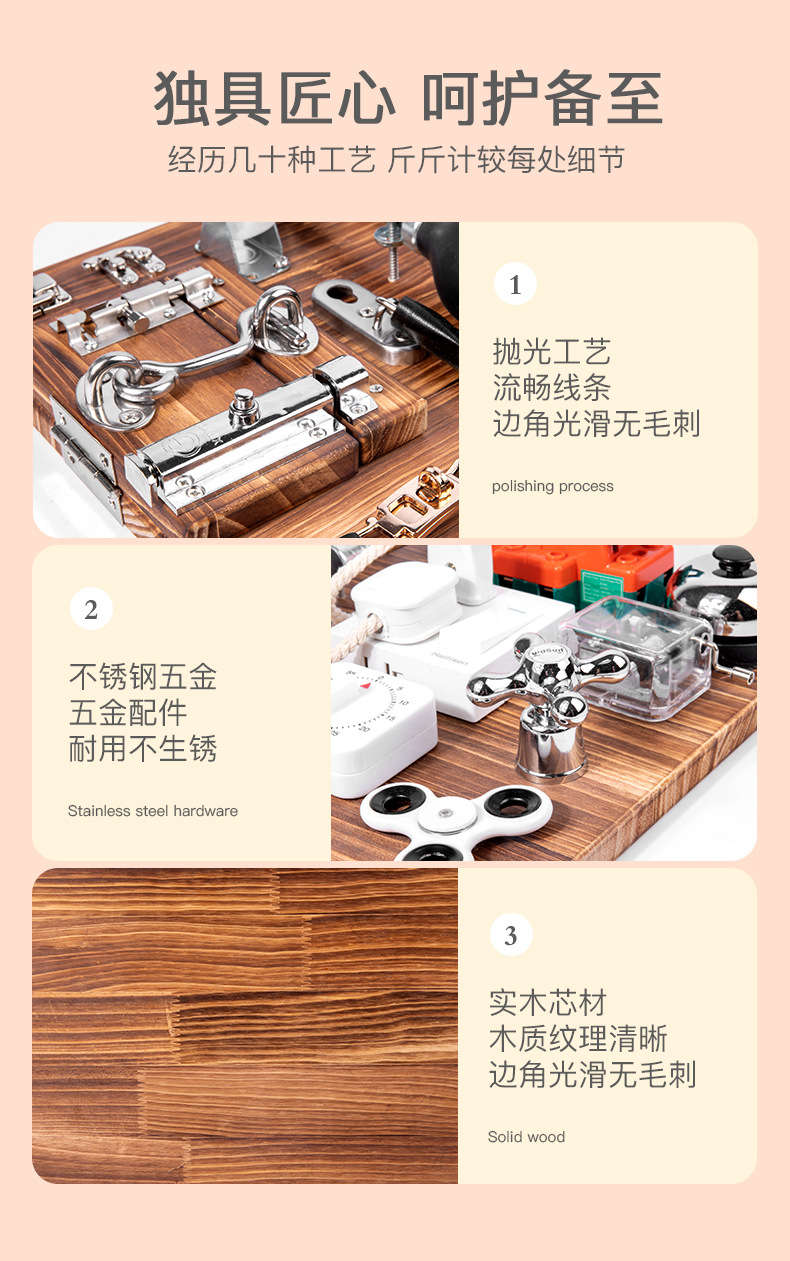 独具匠心 呵护备至
经历几十种工艺 斤斤计较每处细节

1

抛光工艺
流畅线条
边角光滑无毛刺

polishing process

2

不锈钢五金
五金配件
耐用不生锈

Stainless steel hardware

3

实木芯材
木质纹理清晰
边角光滑无毛刺

Solid wood