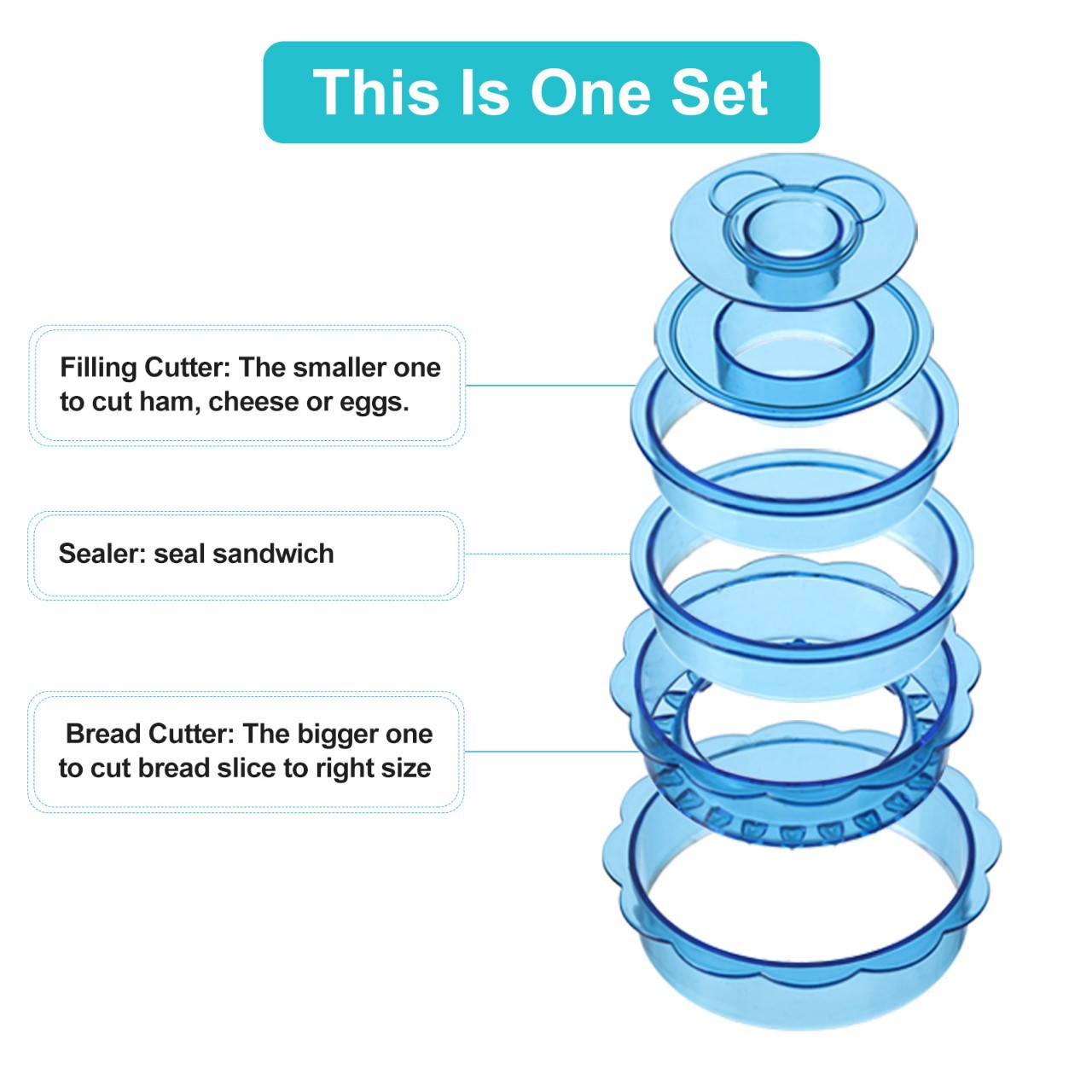 This Is One Set

Filling Cutter: The smaller one to cut ham, cheese or eggs.

Sealer: seal sandwich

Bread Cutter: The bigger one to cut bread slice to right size