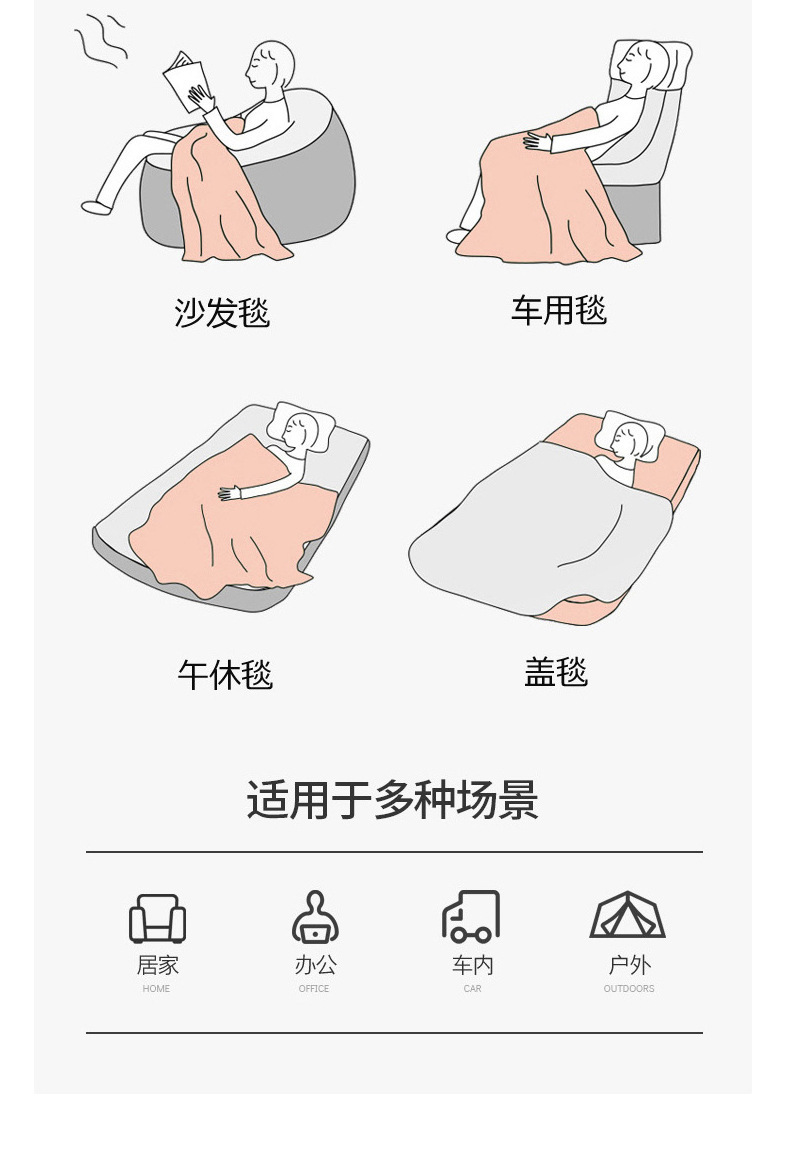 沙发毯

车用毯

午休毯

盖毯

适用于多种场景

居家
HOME

办公
OFFICE

车内
CAR

户外
OUTDOORS