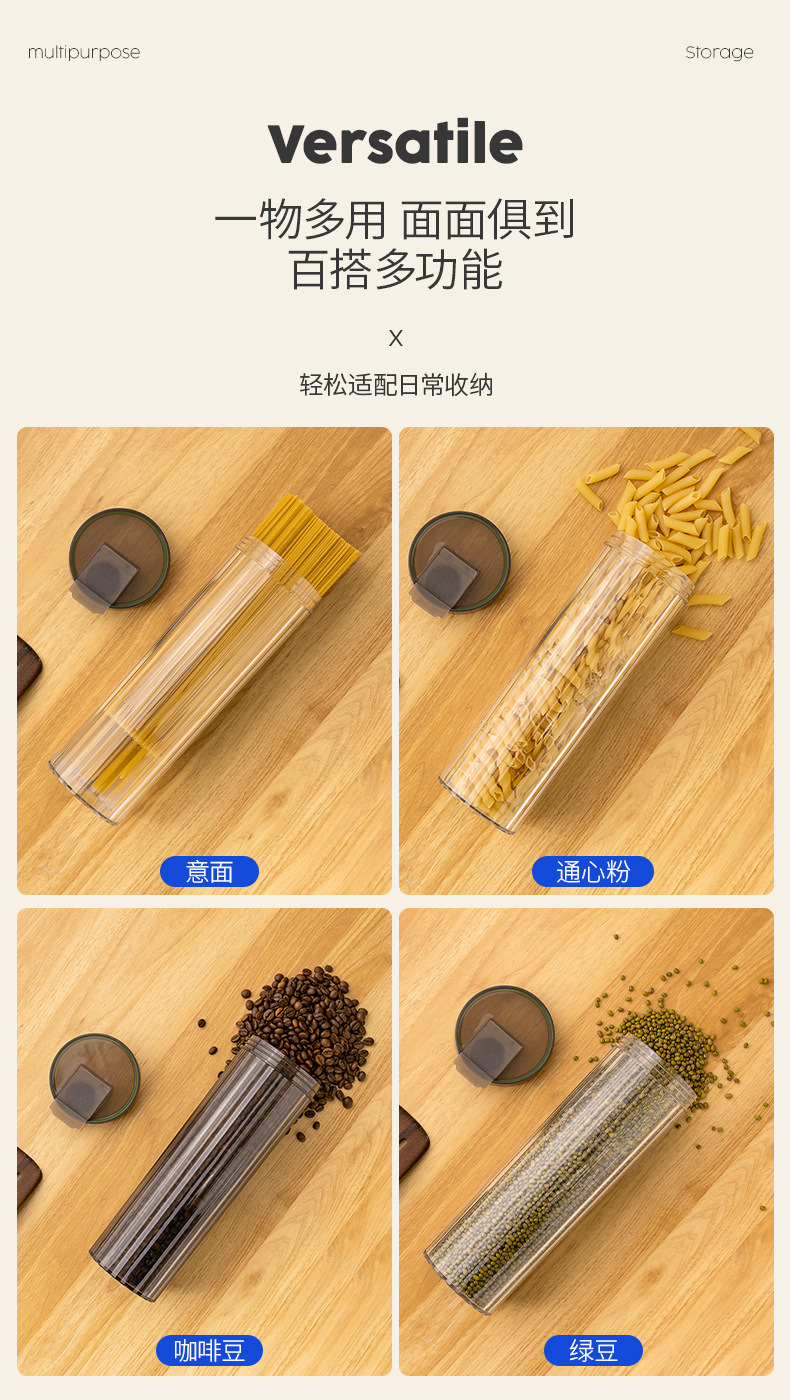 multipurpose

Storage

Versatile

一物多用 面面俱到
百搭多功能

X

轻松适配日常收纳

意面

通心粉

咖啡豆

绿豆