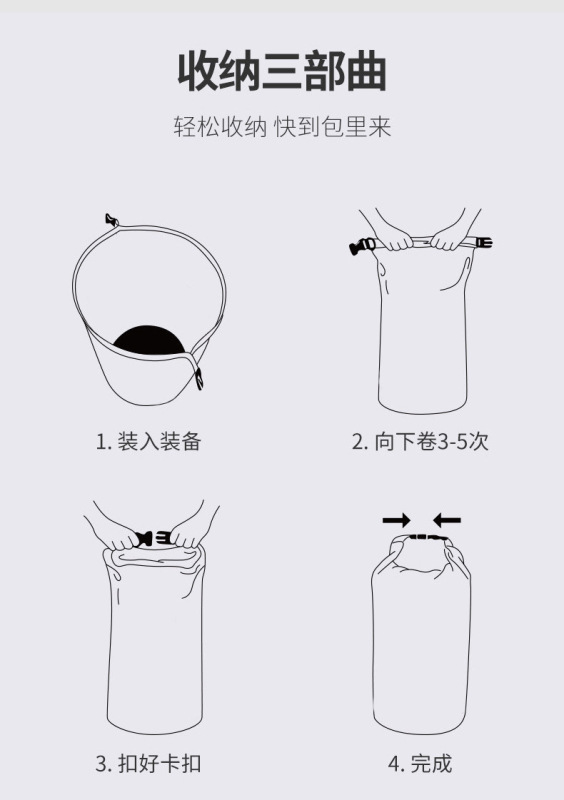 收纳三部曲

轻松收纳 快到包里来

1. 装入装备

2. 向下卷3-5次

3. 扣好卡扣

4. 完成