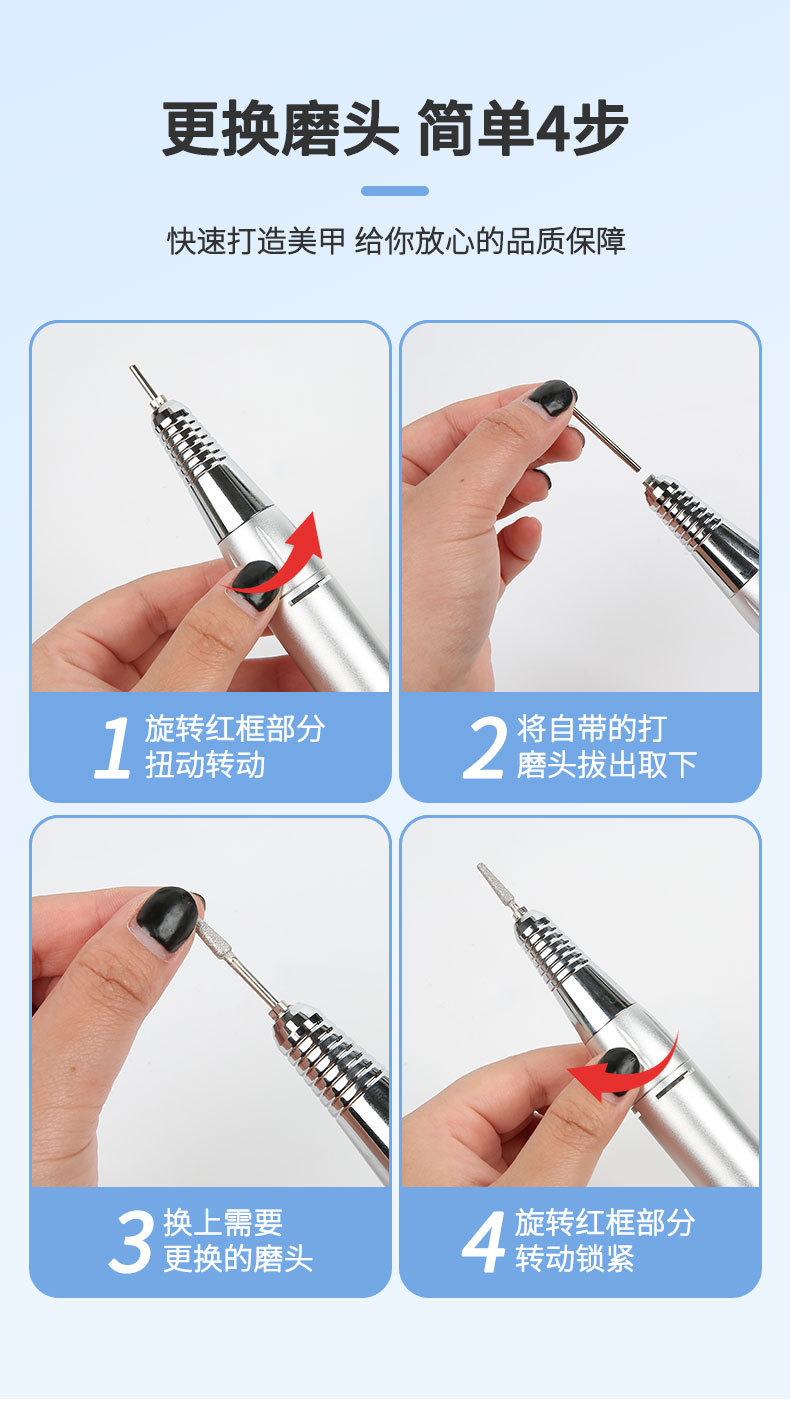 更换磨头 简单4步

快速打造美甲 给你放心的品质保障

1 旋转红框部分扭动转动

2 将自带的打磨头拔出取下

3 换上需要更换的磨头

4 旋转红框部分转动锁紧