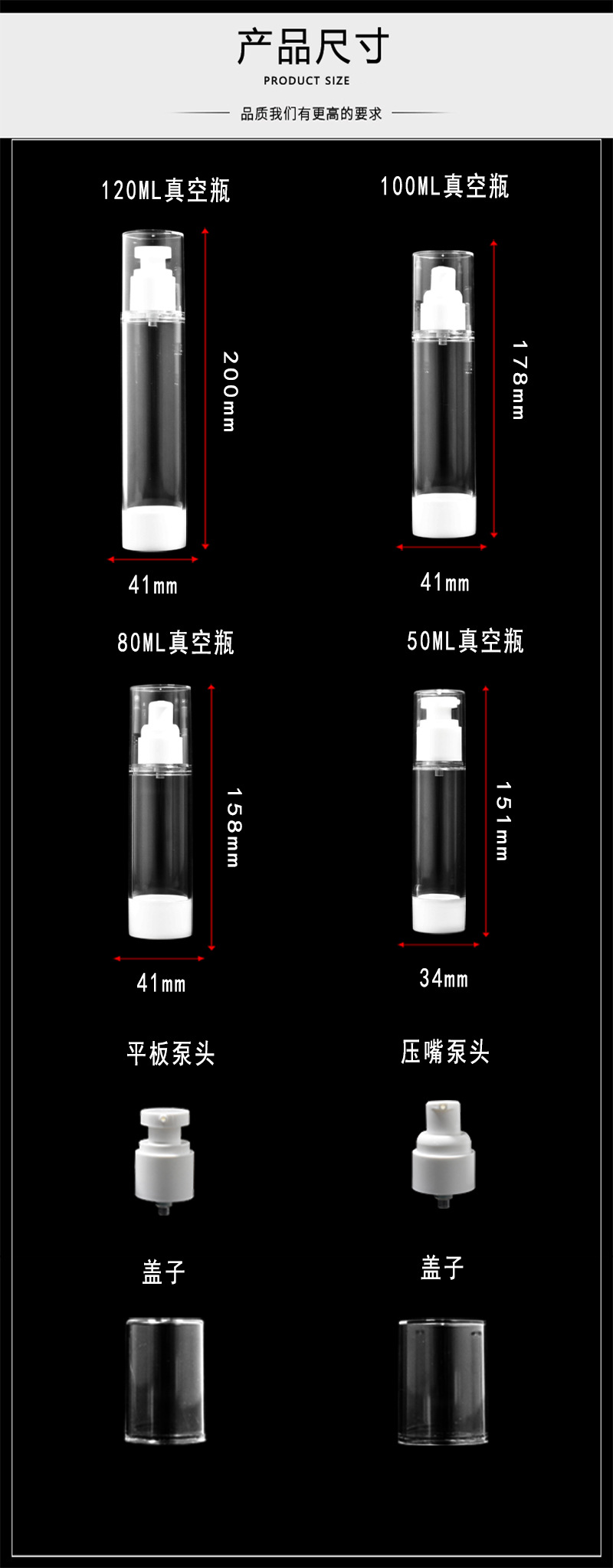 产品尺寸
PRODUCT SIZE
品质我们有更高的要求

120ML真空瓶
200mm
41mm

100ML真空瓶
178mm
41mm

80ML真空瓶
158mm
41mm

50ML真空瓶
151mm
34mm

平板泵头

压嘴泵头

盖子

盖子