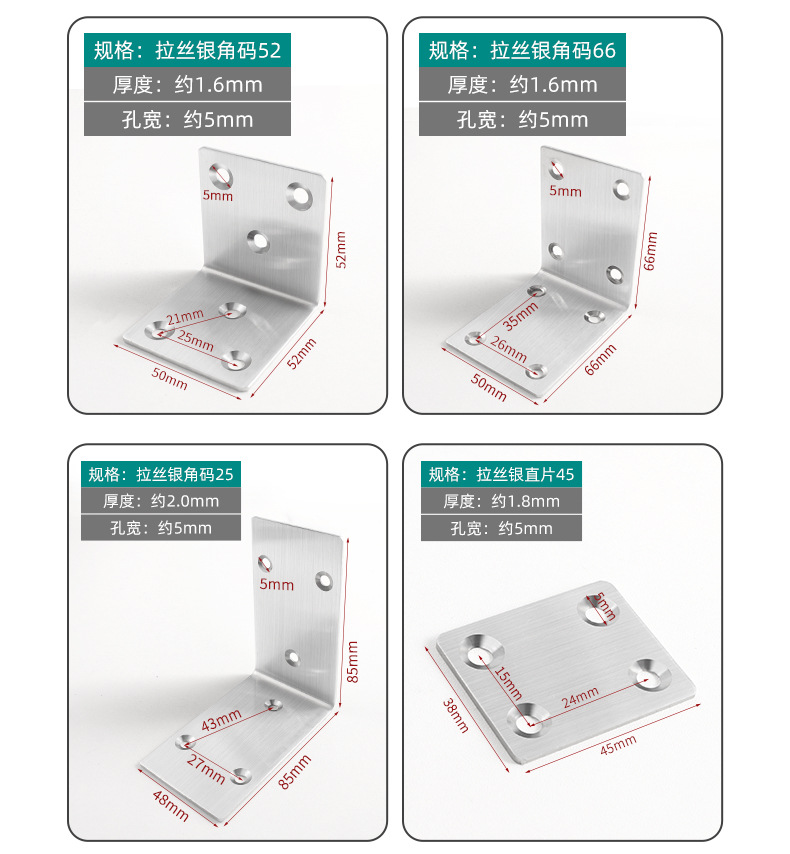 规格：拉丝银角码52
厚度：约1.6mm
孔宽：约5mm
5mm
52mm
21mm
25mm
50mm
52mm

规格：拉丝银角码66
厚度：约1.6mm
孔宽：约5mm
5mm
66mm
35mm
26mm
50mm
66mm

规格：拉丝银角码25
厚度：约2.0mm
孔宽：约5mm
5mm
85mm
43mm
27mm
48mm
85mm

规格：拉丝银直片45
厚度：约1.8mm
孔宽：约5mm
5mm
15mm
24mm
38mm
45mm