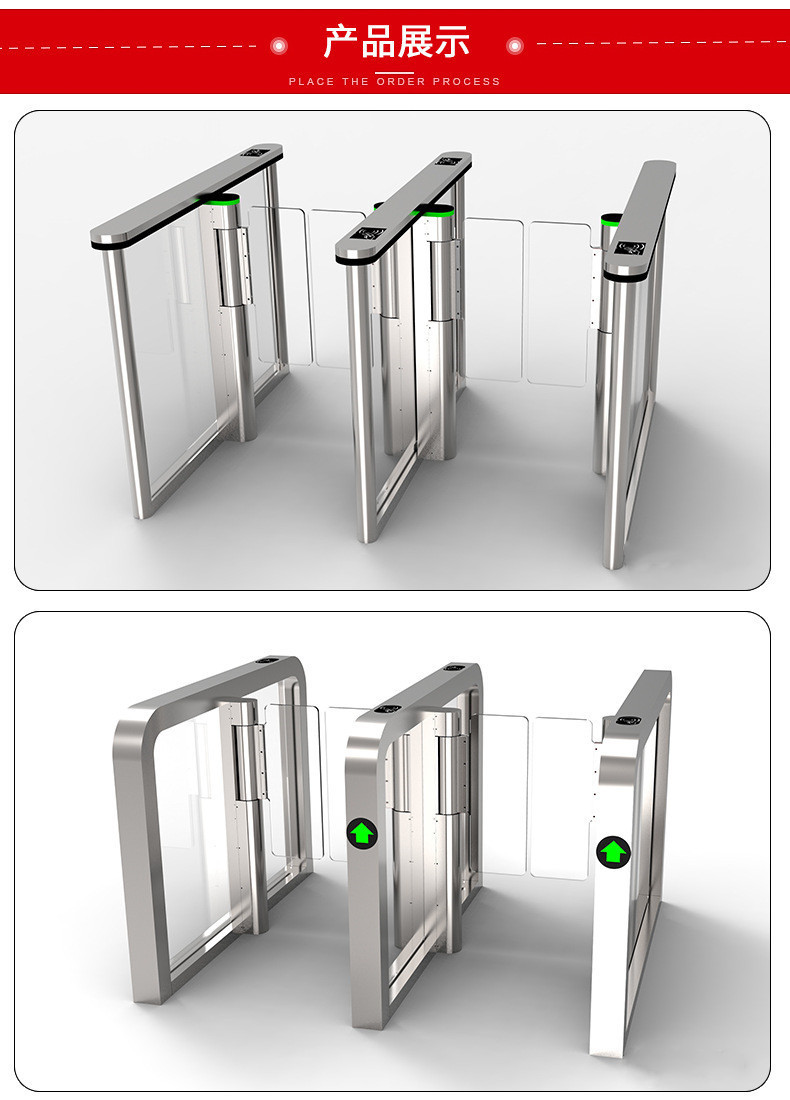 产品展示

PLACE THE ORDER PROCESS