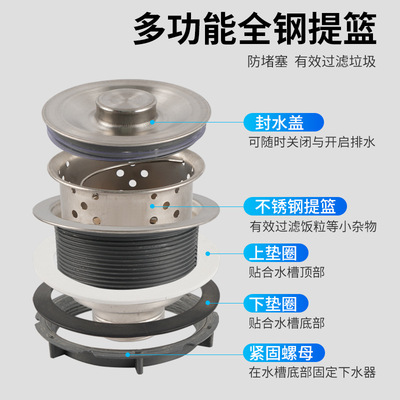 多功能全钢提篮

防堵塞 有效过滤垃圾

封水盖

可随时关闭与开启排水

不锈钢提篮

有效过滤饭粒等小杂物

上垫圈

贴合水槽顶部

下垫圈

贴合水槽底部

紧固螺母

在水槽底部固定下水器