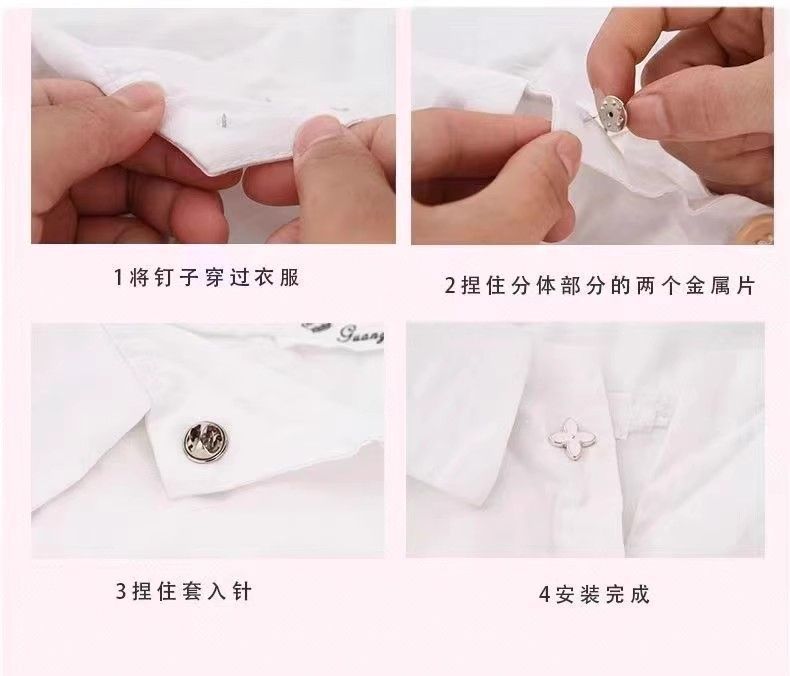 1将钉子穿过衣服

2捏住分体部分的两个金属片

Guang

3捏住套入针

4安装完成