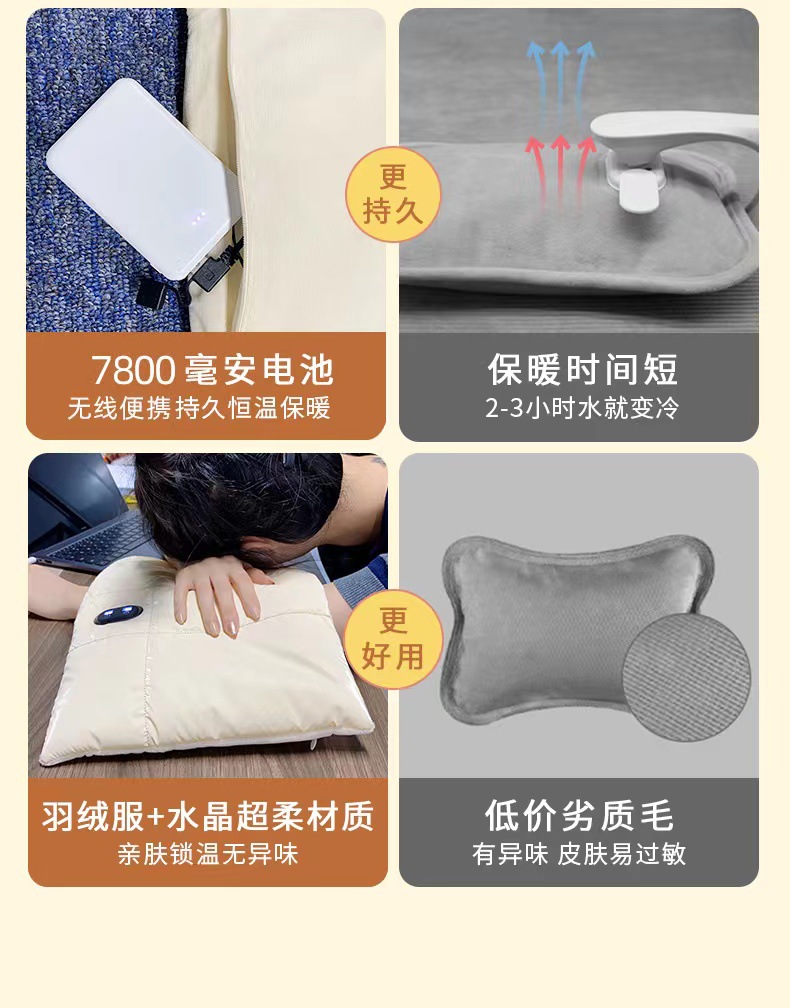 更持久

7800毫安电池
无线便携持久恒温保暖

保暖时间短
2-3小时水就变冷

更好用

羽绒服+水晶超柔材质
亲肤锁温无异味

低价劣质毛
有异味 皮肤易过敏