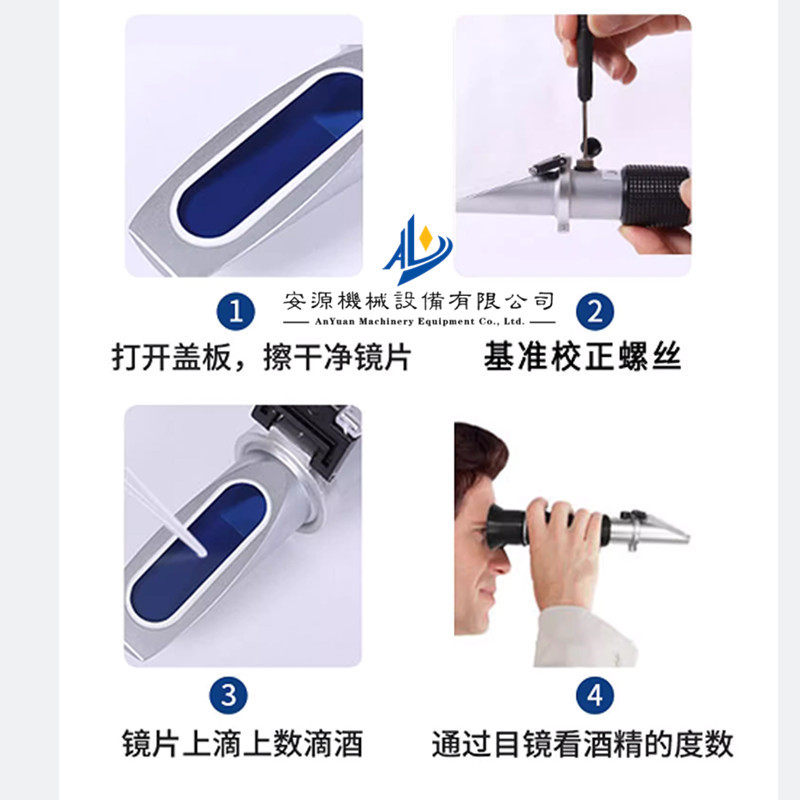 安源機械設備有限公司
AnYuan Machinery Equipment Co., Ltd.

1
打开盖板，擦干净镜片

2
基准校正螺丝

3
镜片上滴上数滴酒

4
通过目镜看酒精的度数