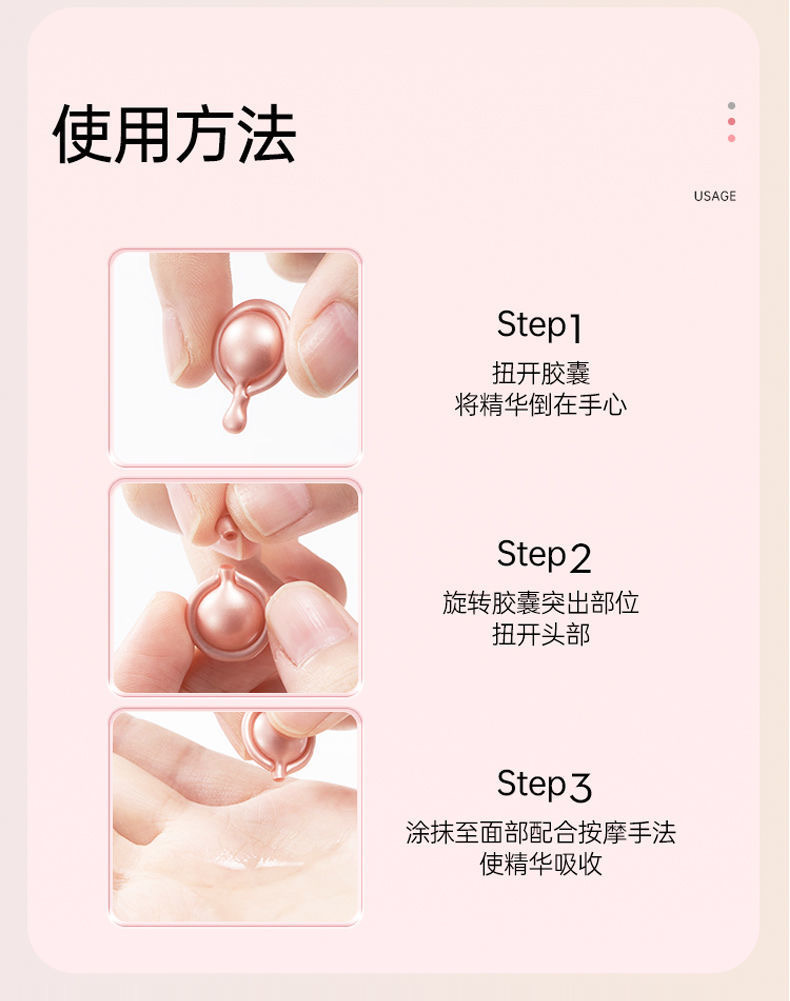 使用方法

USAGE

Step1
扭开胶囊
将精华倒在手心

Step2
旋转胶囊突出部位
扭开头部

Step3
涂抹至面部配合按摩手法
使精华吸收