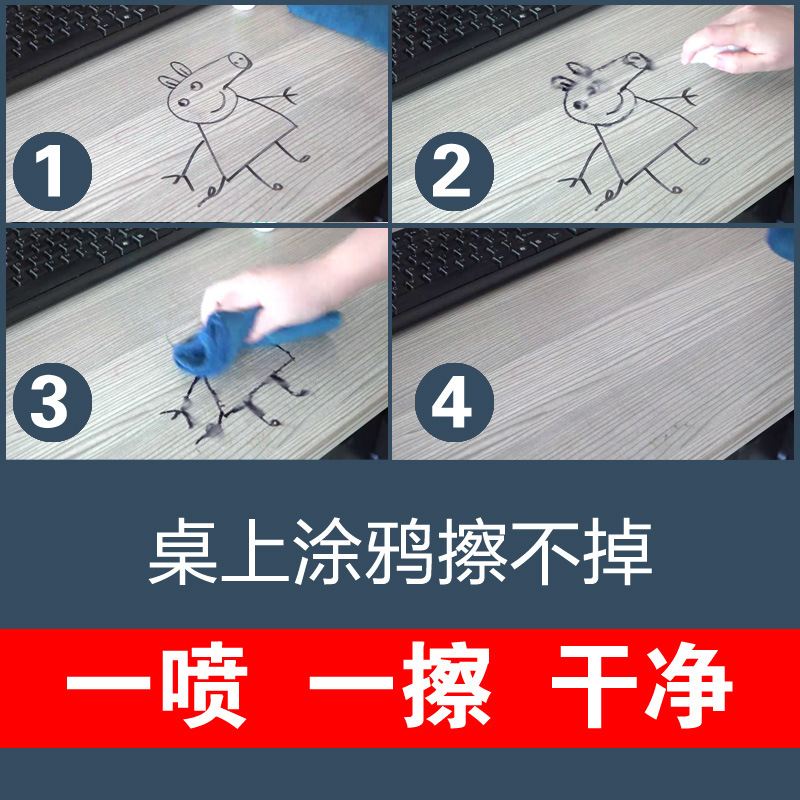 1

2

3

4

桌上涂鸦擦不掉

一喷 一擦 干净