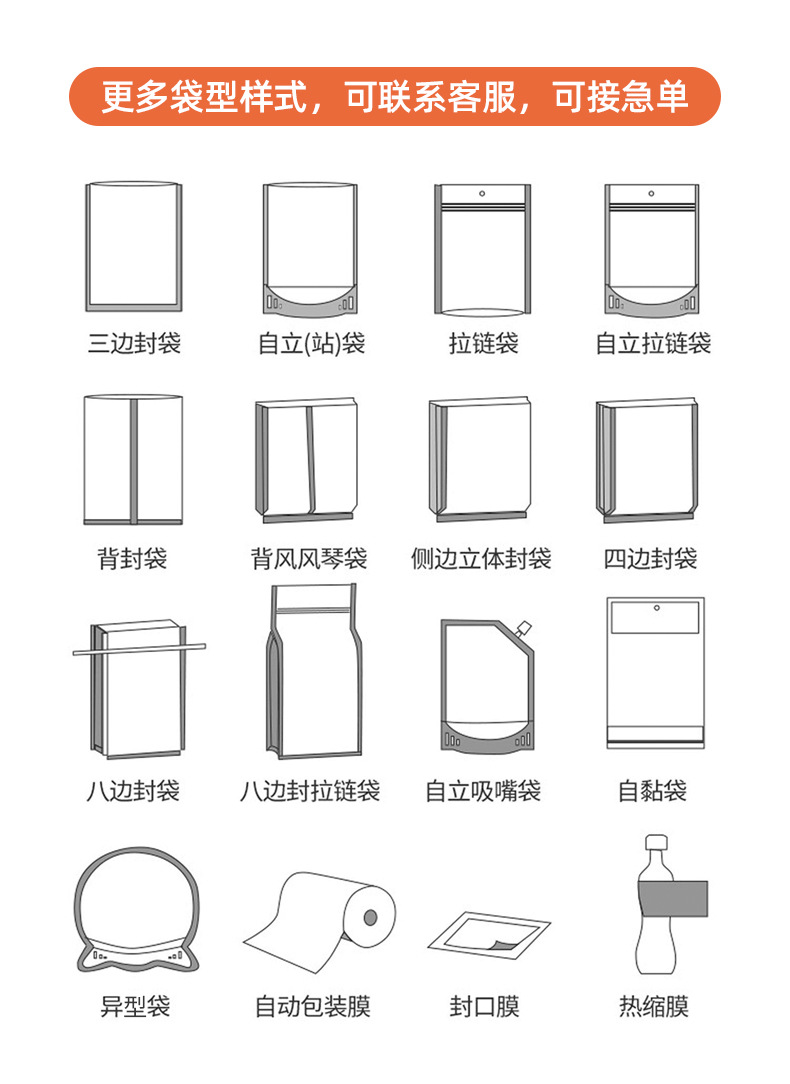 更多袋型样式，可联系客服，可接急单

三边封袋
自立(站)袋
拉链袋
自立拉链袋

背封袋
背风风琴袋
侧边立体封袋
四边封袋

八边封袋
八边封拉链袋
自立吸嘴袋
自黏袋

异型袋
自动包装膜
封口膜
热缩膜