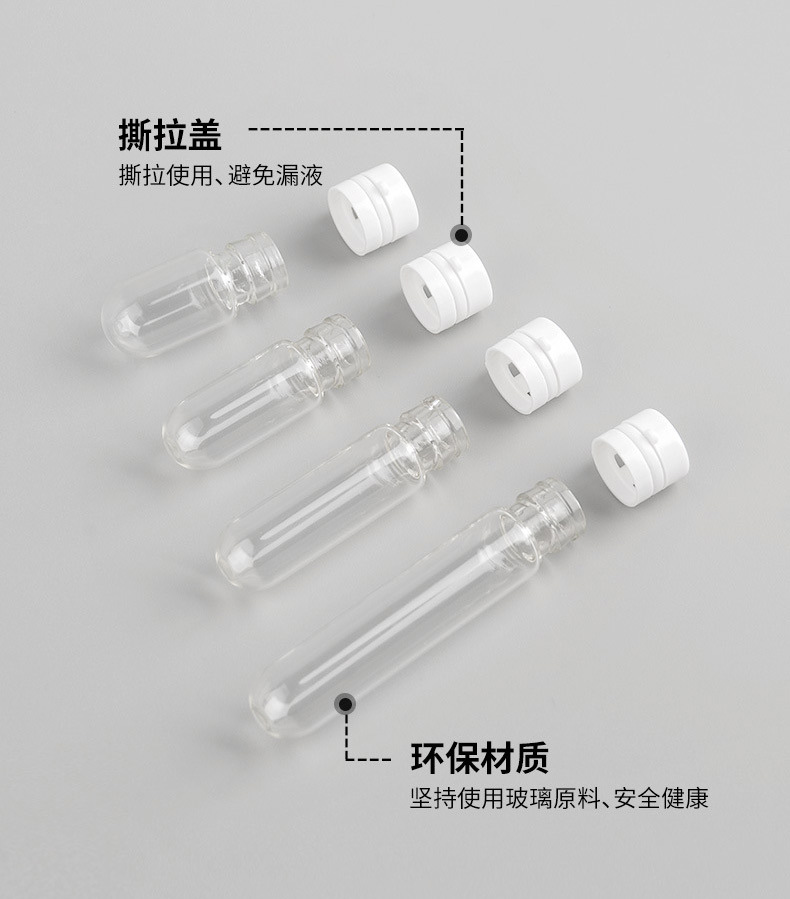 撕拉盖
撕拉使用、避免漏液

环保材质
坚持使用玻璃原料、安全健康