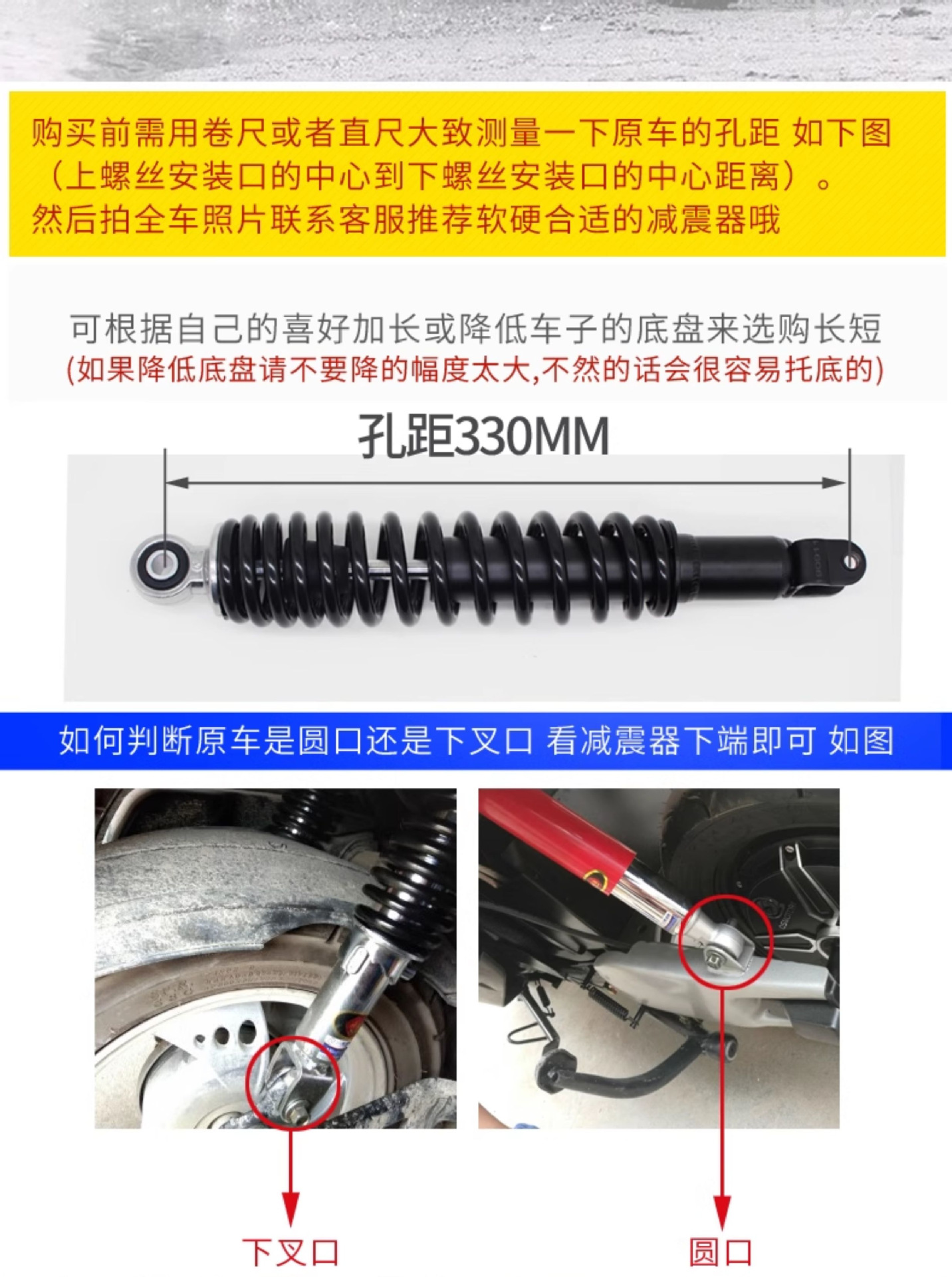 购买前需用卷尺或者直尺大致测量一下原车的孔距 如下图（上螺丝安装口的中心到下螺丝安装口的中心距离）。
然后拍全车照片联系客服推荐软硬合适的减震器哦

可根据自己的喜好加长或降低车子的底盘来选购长短
(如果降低底盘请不要降的幅度太大,不然的话会很容易托底的)

孔距330MM

如何判断原车是圆口还是下叉口 看减震器下端即可 如图

下叉口

圆口