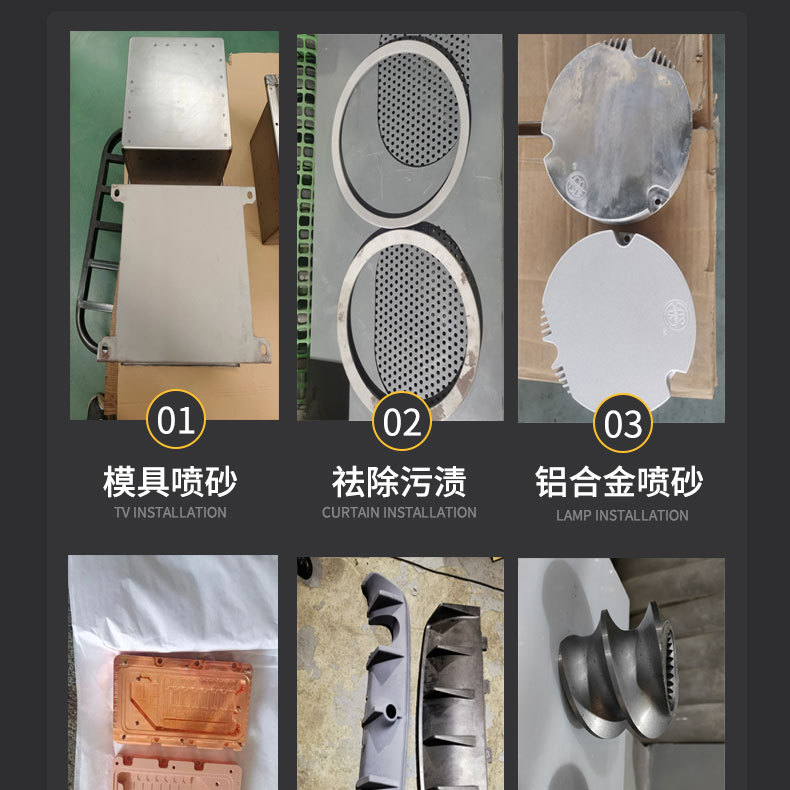 01
模具喷砂
TV INSTALLATION

02
祛除污渍
CURTAIN INSTALLATION

03
铝合金喷砂
LAMP INSTALLATION