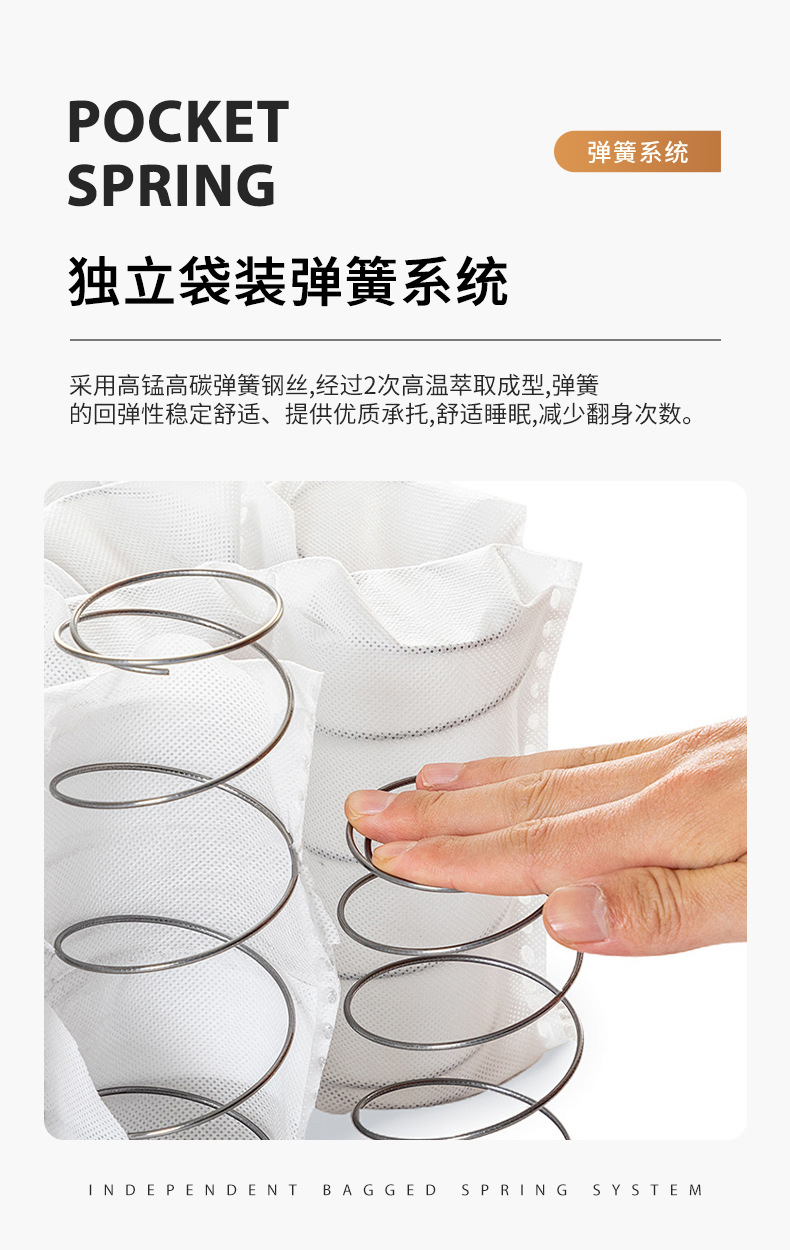 POCKET SPRING

弹簧系统

独立袋装弹簧系统

采用高锰高碳弹簧钢丝,经过2次高温萃取成型,弹簧的回弹性稳定舒适、提供优质承托,舒适睡眠,减少翻身次数。

INDEPENDENT BAGGED SPRING SYSTEM