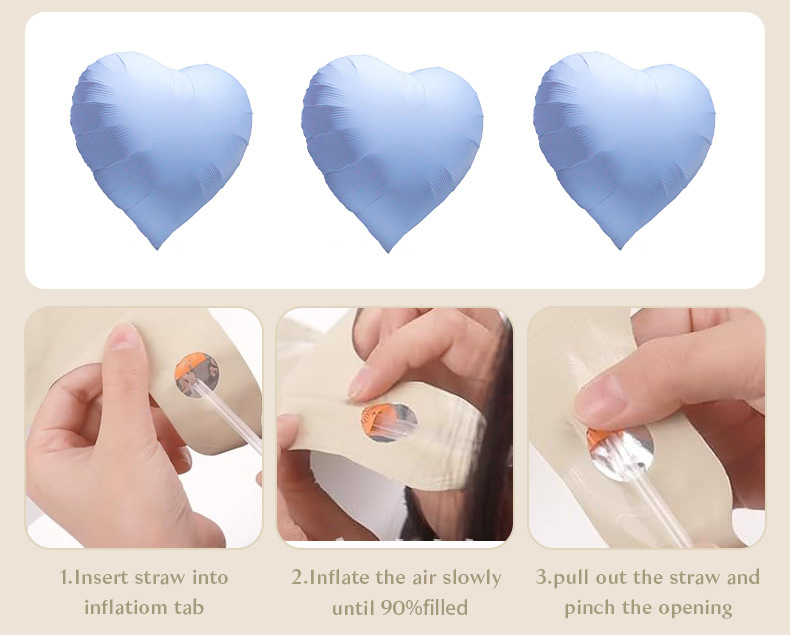 1.Insert straw into inflatiom tab

2.Inflate the air slowly until 90%filled

3.pull out the straw and pinch the opening