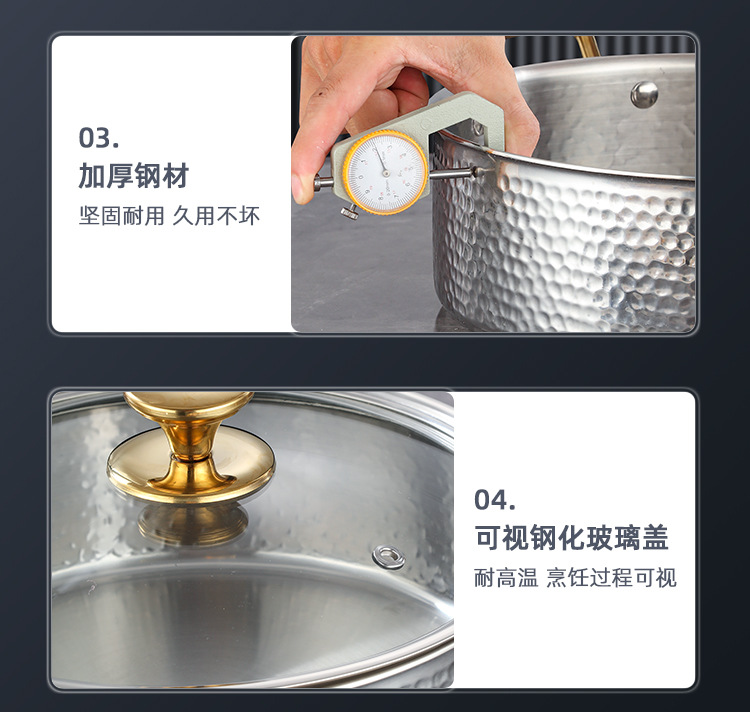 03.
加厚钢材
坚固耐用 久用不坏

04.
可视钢化玻璃盖
耐高温 烹饪过程可视