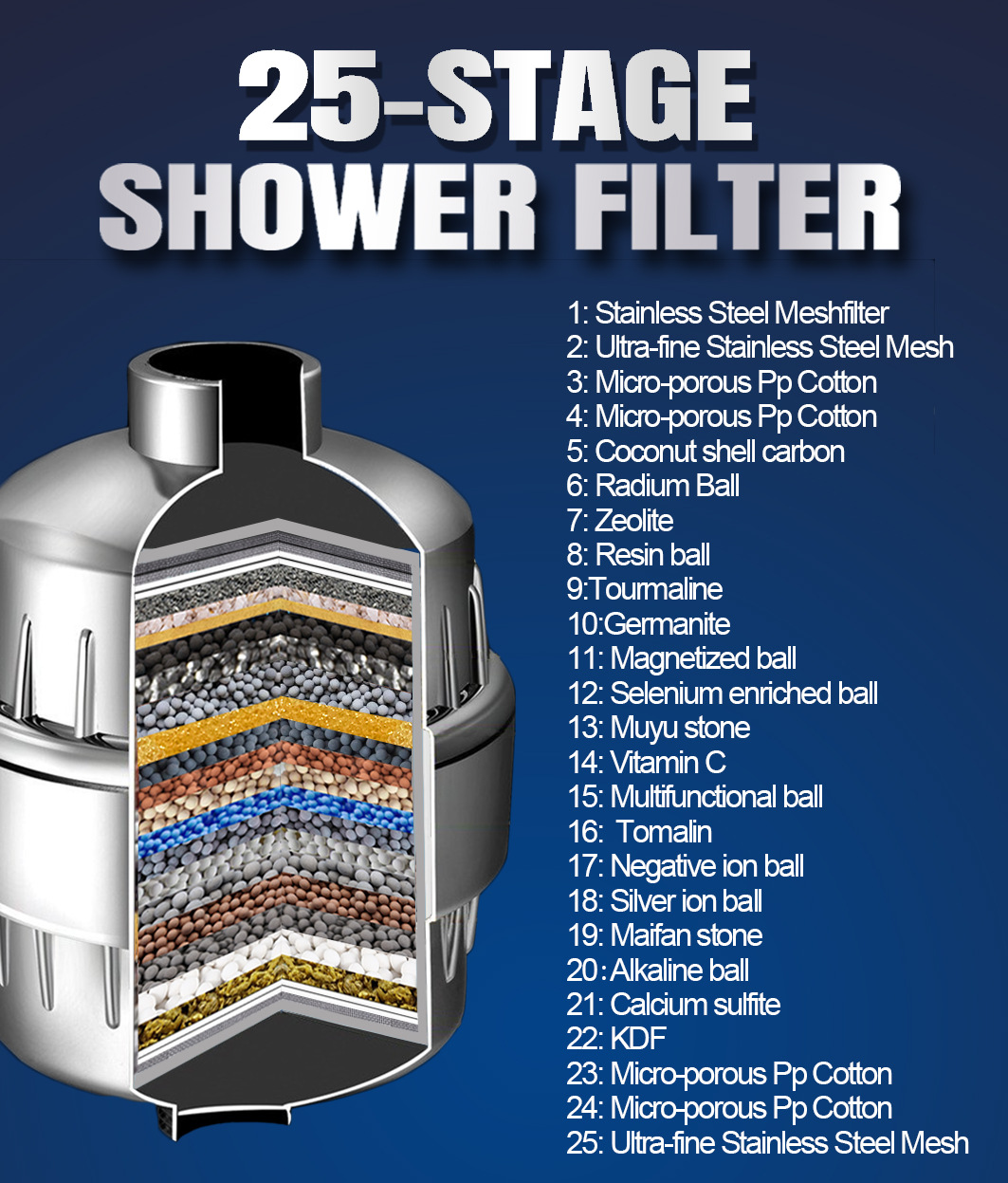 25-STAGE
SHOWER FILTER

1: Stainless Steel Meshfilter
2: Ultra-fine Stainless Steel Mesh
3: Micro-porous Pp Cotton
4: Micro-porous Pp Cotton
5: Coconut shell carbon
6: Radium Ball
7: Zeolite
8: Resin ball
9:Tourmaline
10:Germanite
11: Magnetized ball
12: Selenium enriched ball
13: Muyu stone
14: Vitamin C
15: Multifunctional ball
16: Tomalin
17: Negative ion ball
18: Silver ion ball
19: Maifan stone
20: Alkaline ball
21: Calcium sulfite
22: KDF
23: Micro-porous Pp Cotton
24: Micro-porous Pp Cotton
25: Ultra-fine Stainless Steel Mesh