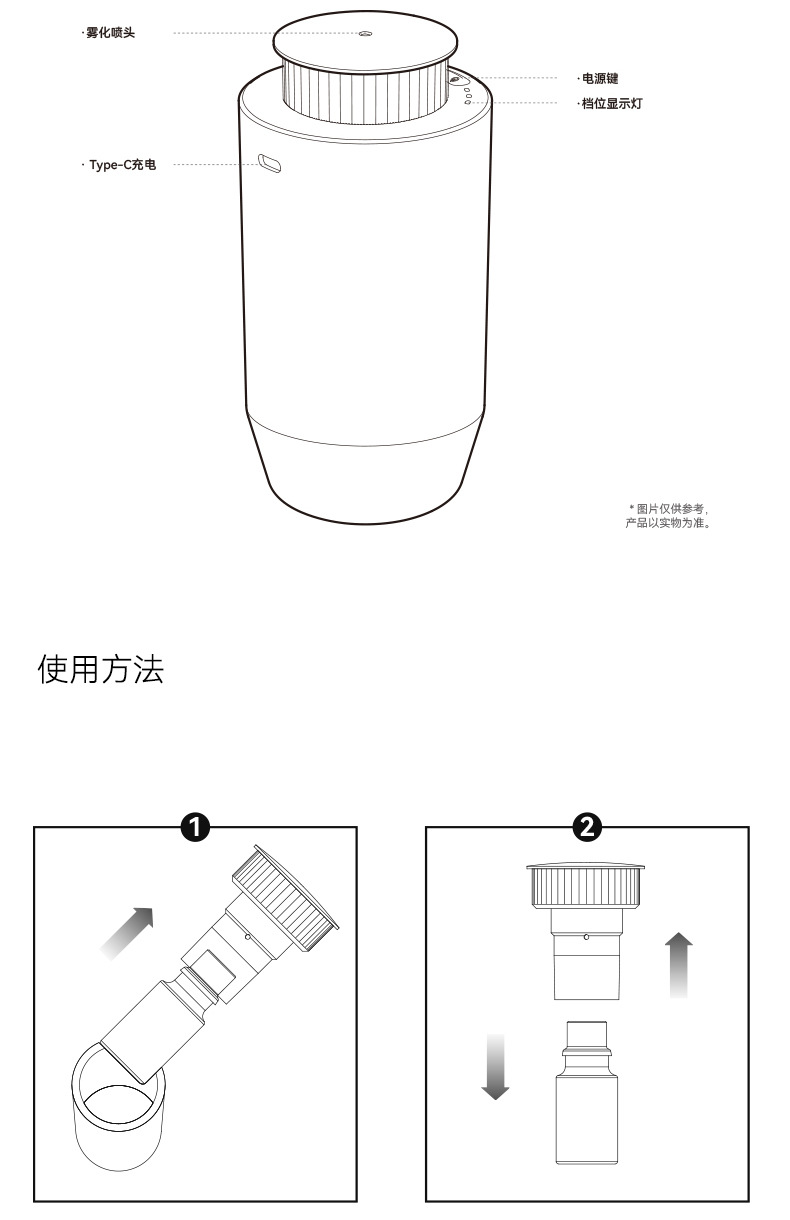 · 雾化喷头

· 电源键

· 档位显示灯

· Type-C充电

* 图片仅供参考，产品以实物为准。

使用方法

1

2