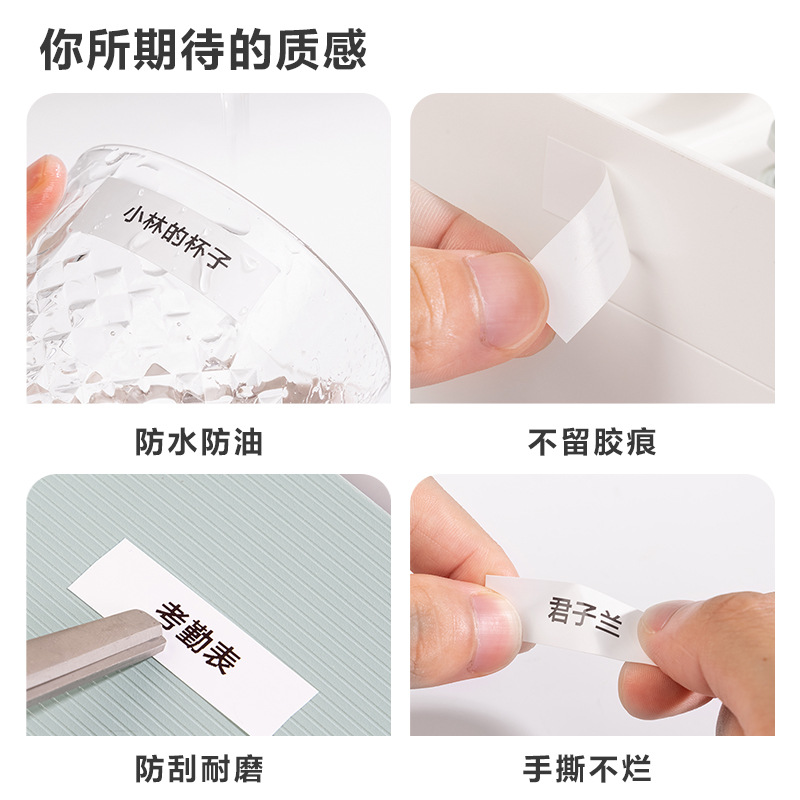 你所期待的质感

小林的杯子

防水防油

不留胶痕

考勤表

防刮耐磨

君子兰

手撕不烂