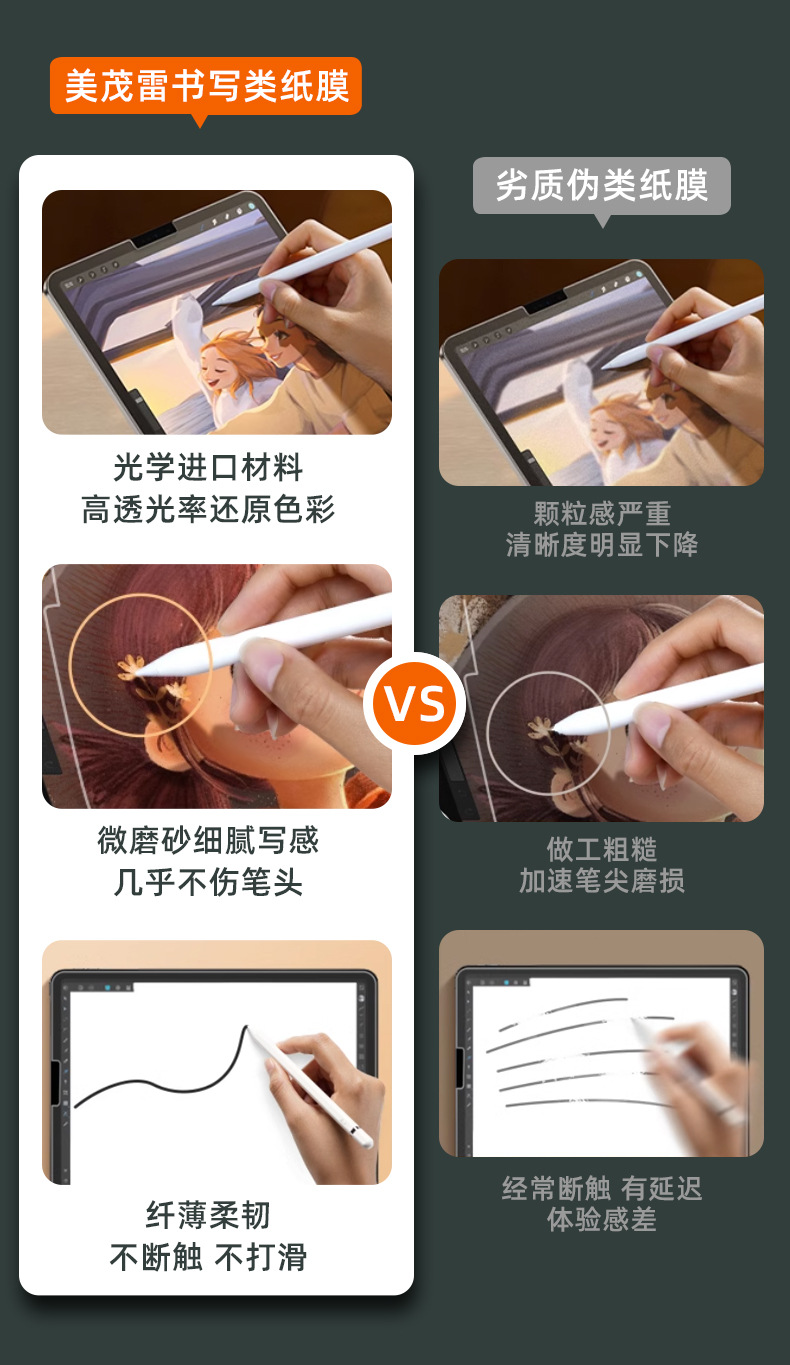 美茂雷书写类纸膜

光学进口材料
高透光率还原色彩

微磨砂细腻写感
几乎不伤笔头

纤薄柔韧
不断触 不打滑

VS

劣质伪类纸膜

颗粒感严重
清晰度明显下降

做工粗糙
加速笔尖磨损

经常断触 有延迟
体验感差