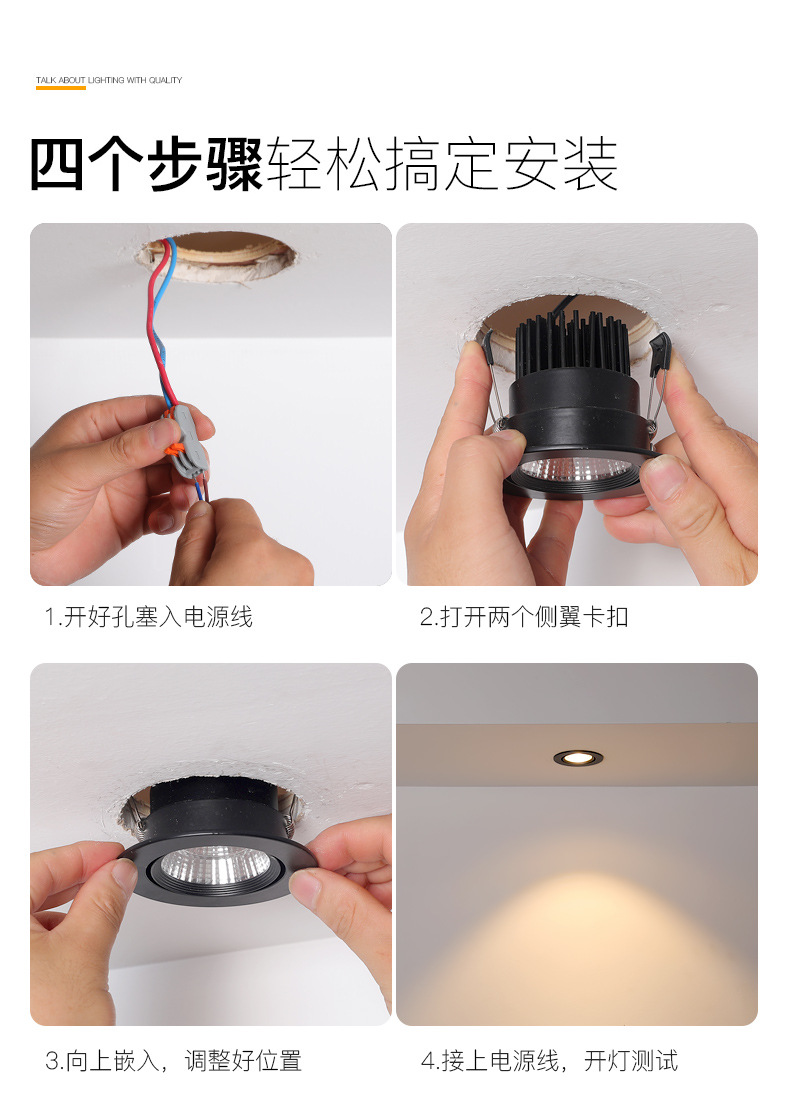 TALK ABOUT LIGHTING WITH QUALITY

四个步骤轻松搞定安装

1.开好孔塞入电源线

2.打开两个侧翼卡扣

3.向上嵌入，调整好位置

4.接上电源线，开灯测试