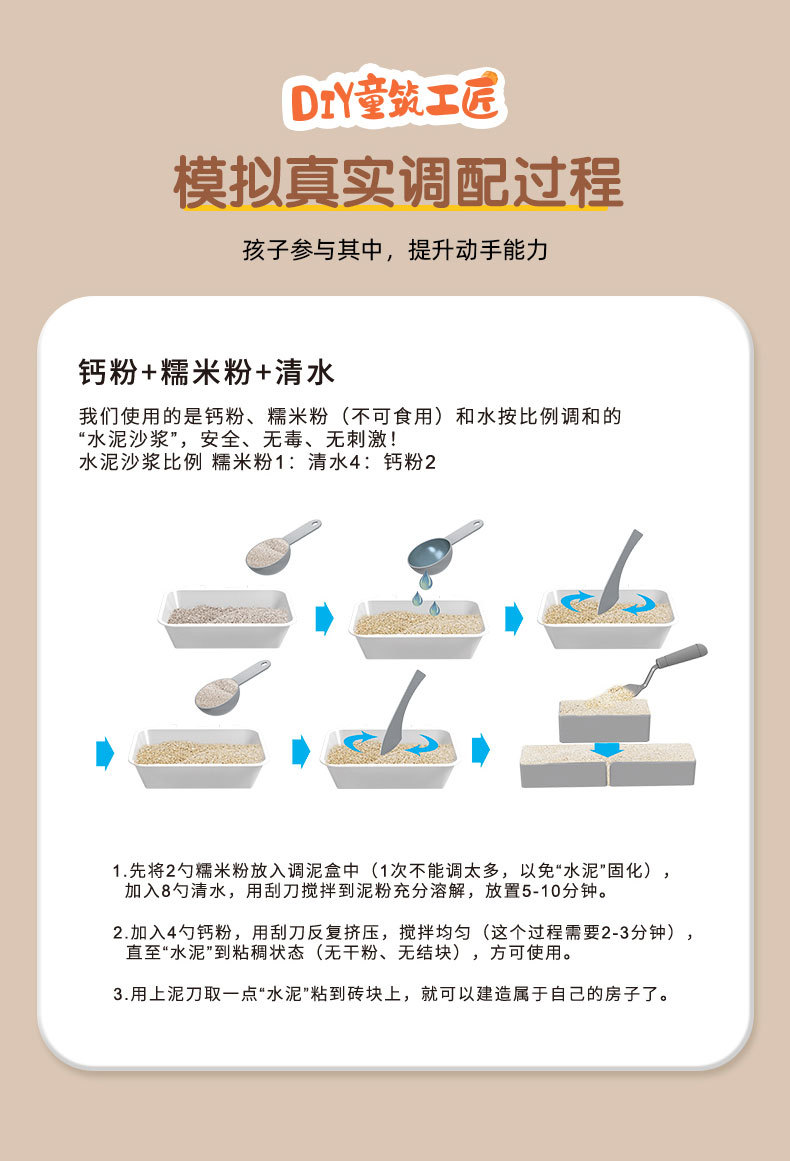 DIY童筑工匠

模拟真实调配过程

孩子参与其中，提升动手能力

钙粉+糯米粉+清水

我们使用的是钙粉、糯米粉（不可食用）和水按比例调和的“水泥沙浆”，安全、无毒、无刺激！
水泥沙浆比例 糯米粉1：清水4：钙粉2

1.先将2勺糯米粉放入调泥盒中（1次不能调太多，以免“水泥”固化），加入8勺清水，用刮刀搅拌到泥粉充分溶解，放置5-10分钟。

2.加入4勺钙粉，用刮刀反复挤压，搅拌均匀（这个过程需要2-3分钟），直至“水泥”到粘稠状态（无干粉、无结块），方可使用。

3.用上泥刀取一点“水泥”粘到砖块上，就可以建造属于自己的房子了。