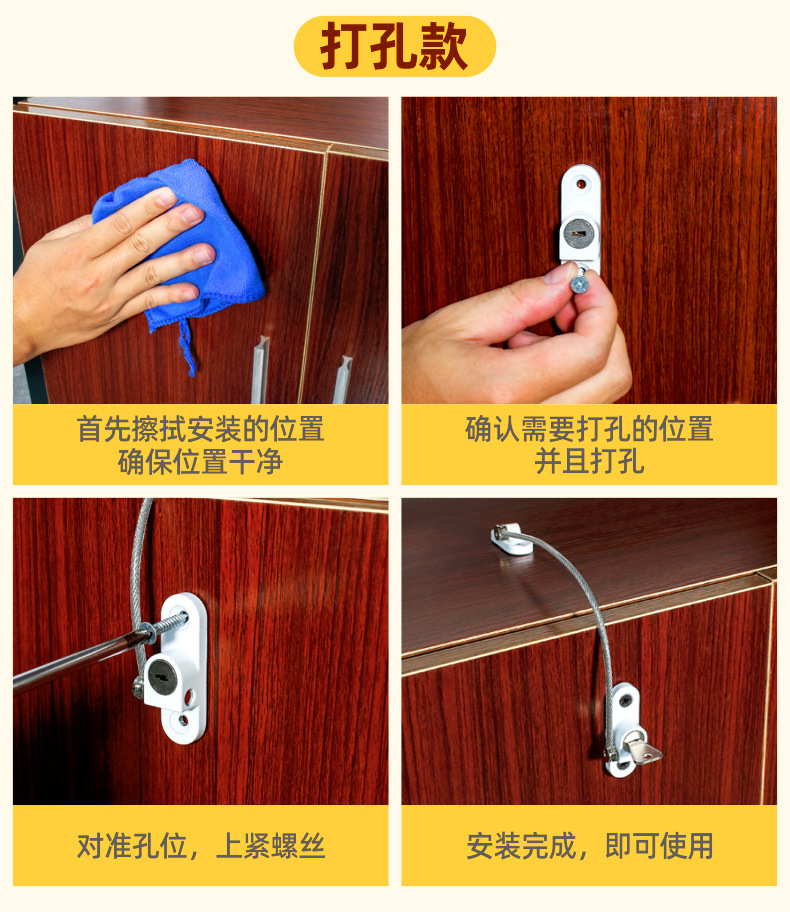 打孔款

首先擦拭安装的位置
确保位置干净

确认需要打孔的位置
并且打孔

对准孔位，上紧螺丝

安装完成，即可使用