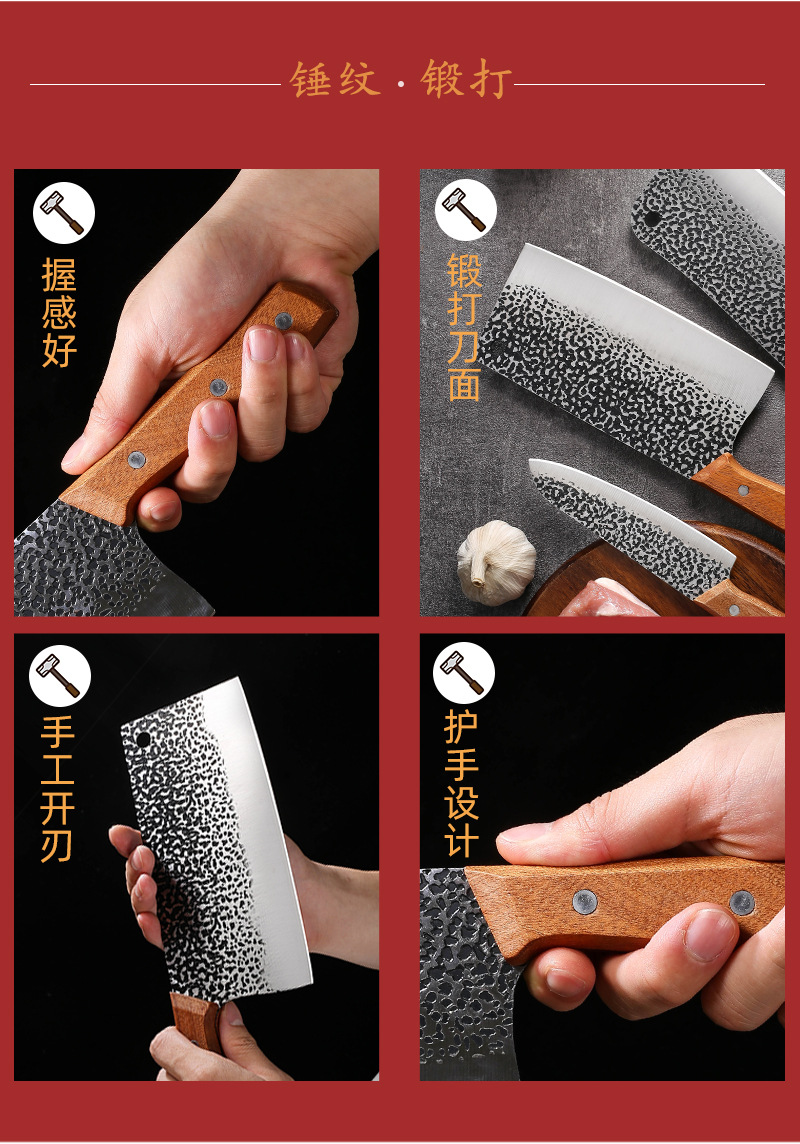 锤纹 · 锻打

握感好

锻打刀面

手工开刃

护手设计