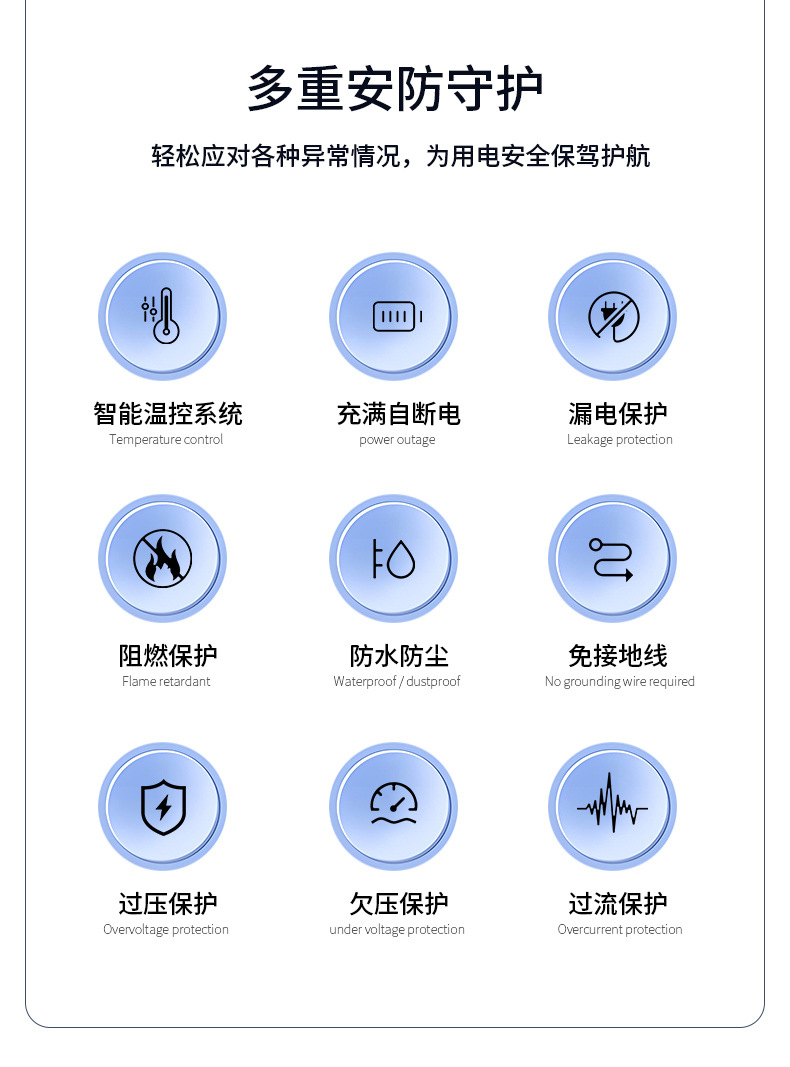 多重安防守护

轻松应对各种异常情况，为用电安全保驾护航

智能温控系统
Temperature control

充满自断电
power outage

漏电保护
Leakage protection

阻燃保护
Flame retardant

防水防尘
Waterproof / dustproof

免接地线
No grounding wire required

过压保护
Overvoltage protection

欠压保护
under voltage protection

过流保护
Overcurrent protection