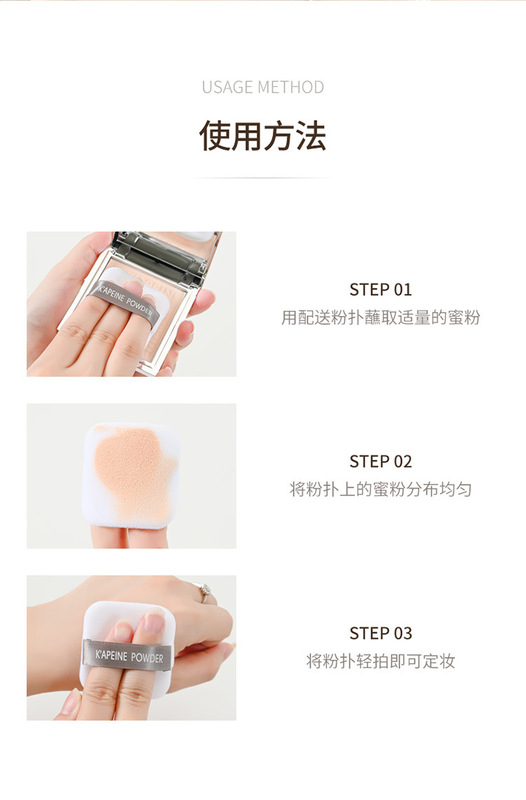 USAGE METHOD

使用方法

K'APEINE POWDER

STEP 01
用配送粉扑蘸取适量的蜜粉

STEP 02
将粉扑上的蜜粉分布均匀

K'APEINE POWDER

STEP 03
将粉扑轻拍即可定妆