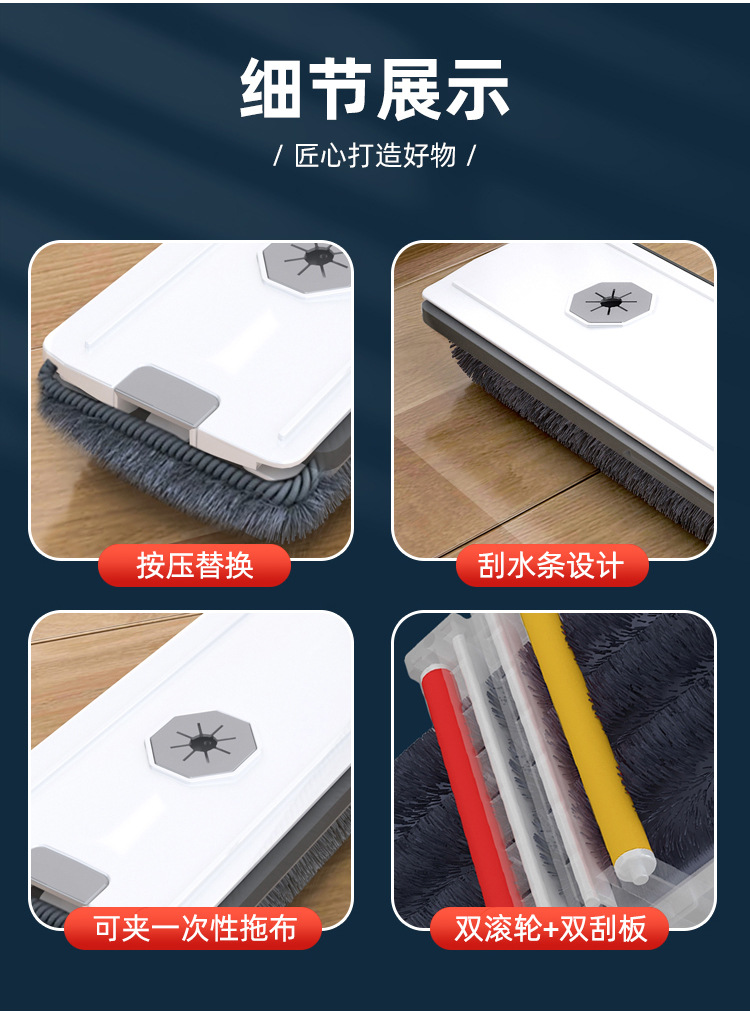 细节展示

/ 匠心打造好物 /

按压替换

刮水条设计

可夹一次性拖布

双滚轮+双刮板