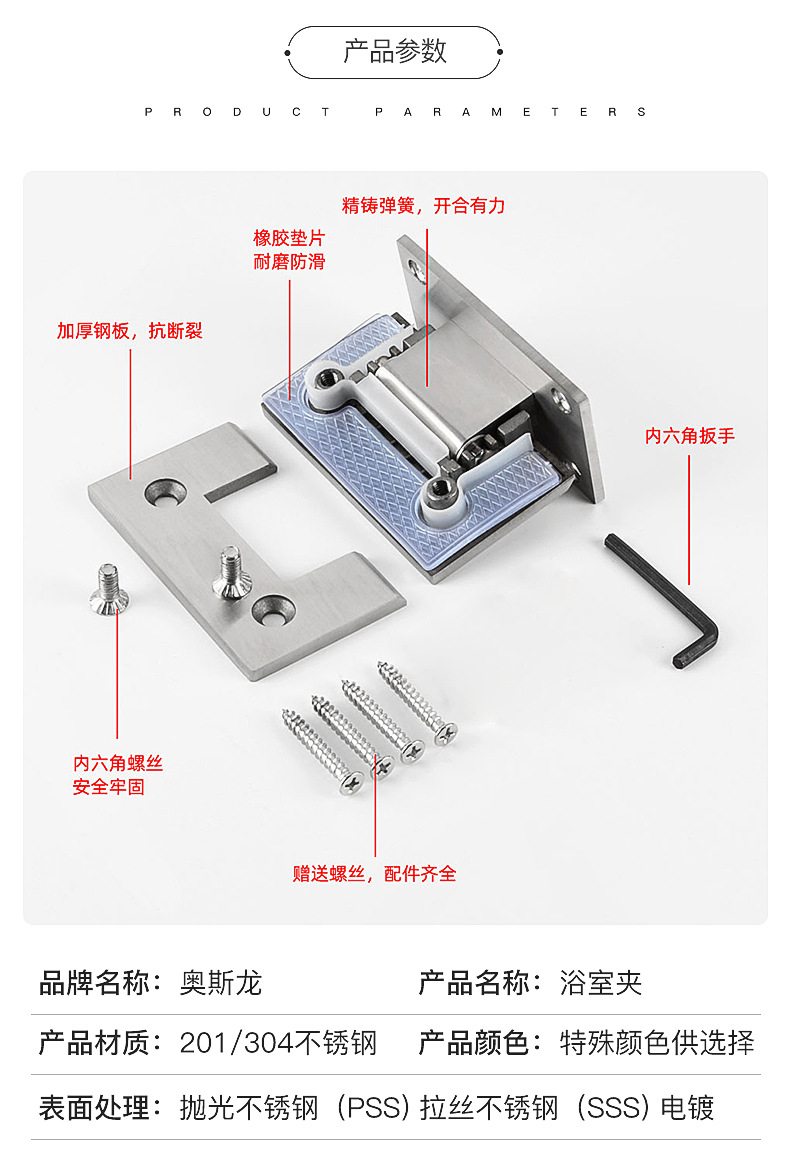 产品参数

PRODUCT PARAMETERS

精铸弹簧，开合有力

橡胶垫片
耐磨防滑

加厚钢板，抗断裂

内六角扳手

内六角螺丝
安全牢固

赠送螺丝，配件齐全

品牌名称：奥斯龙　　产品名称：浴室夹

产品材质：201/304不锈钢　　产品颜色：特殊颜色供选择

表面处理：抛光不锈钢（PSS）拉丝不锈钢（SSS）电镀