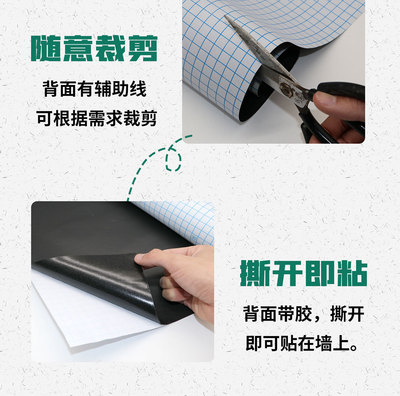 随意裁剪

背面有辅助线
可根据需求裁剪

撕开即粘

背面带胶，撕开
即可贴在墙上。